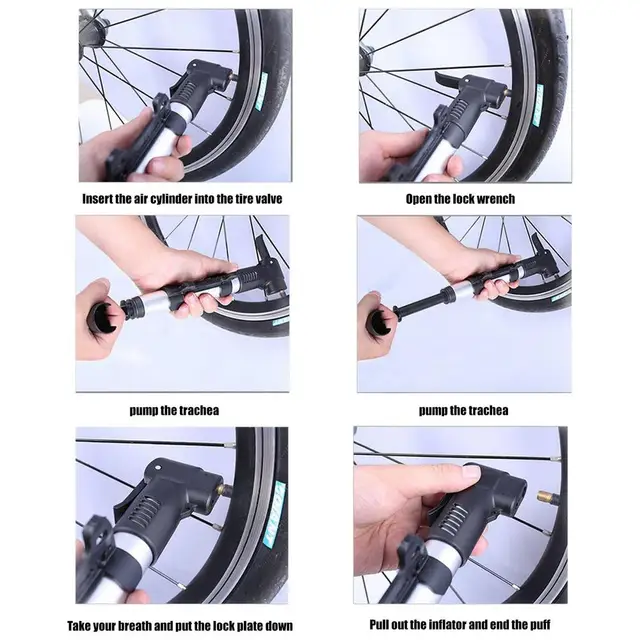 Insert the air cylinder into the tire valve

Open the lock wrench

pump the trachea

pump the trachea

Take your breath and put the lock plate down

Pull out the inflator and end the puff