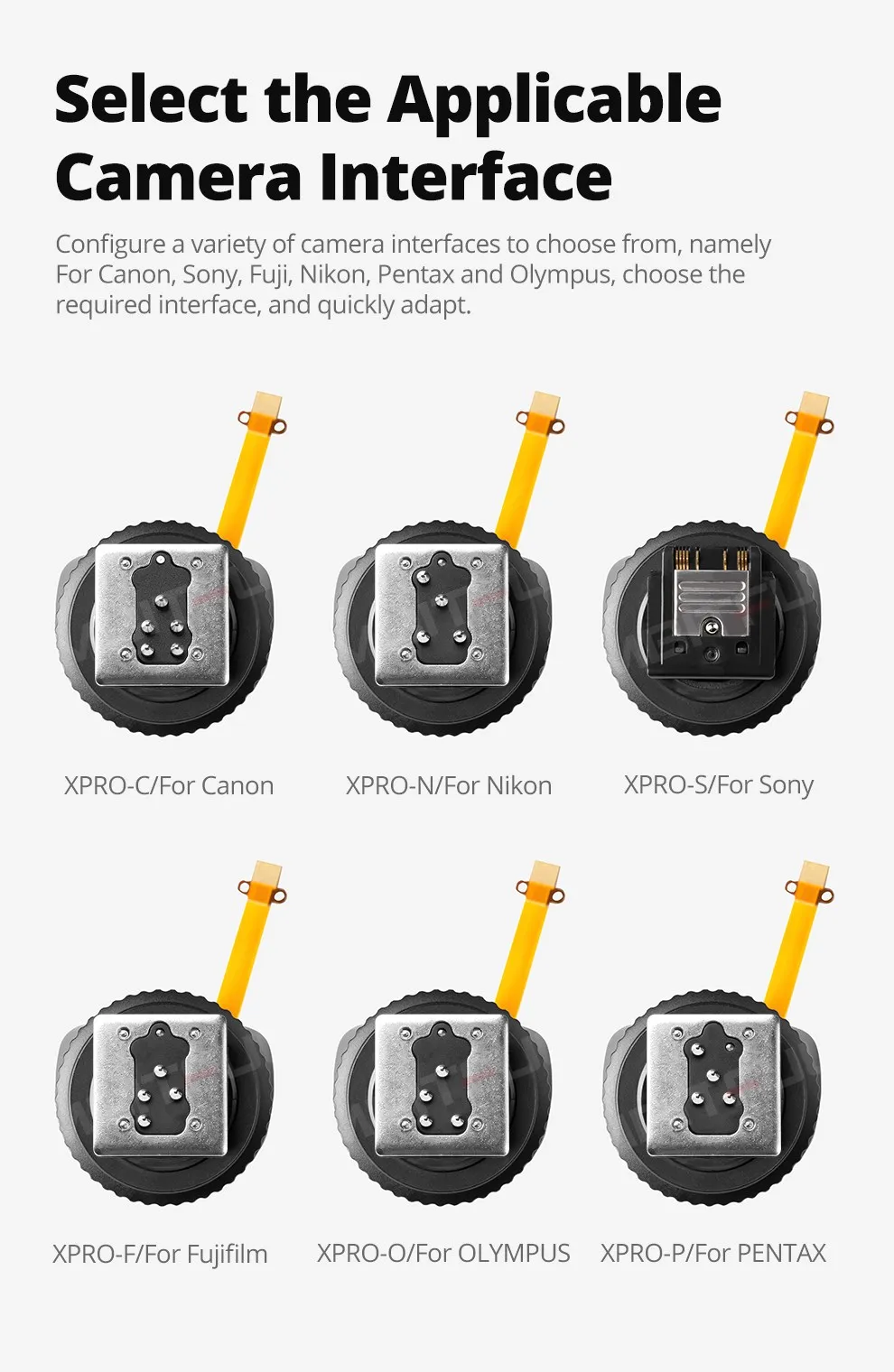 Select the Applicable Camera Interface

Configure a variety of camera interfaces to choose from, namely For Canon, Sony, Fuji, Nikon, Pentax and Olympus, choose the required interface, and quickly adapt.

XPRO-C/For Canon

XPRO-N/For Nikon

XPRO-S/For Sony

XPRO-F/For Fujifilm

XPRO-O/For OLYMPUS

XPRO-P/For PENTAX