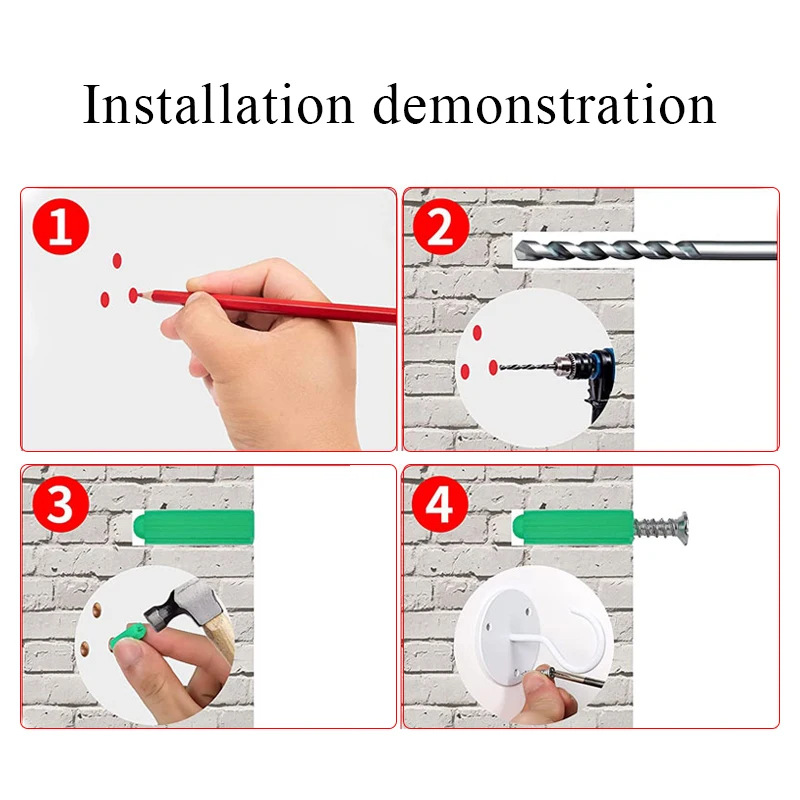 Installation demonstration

1

2

3

4