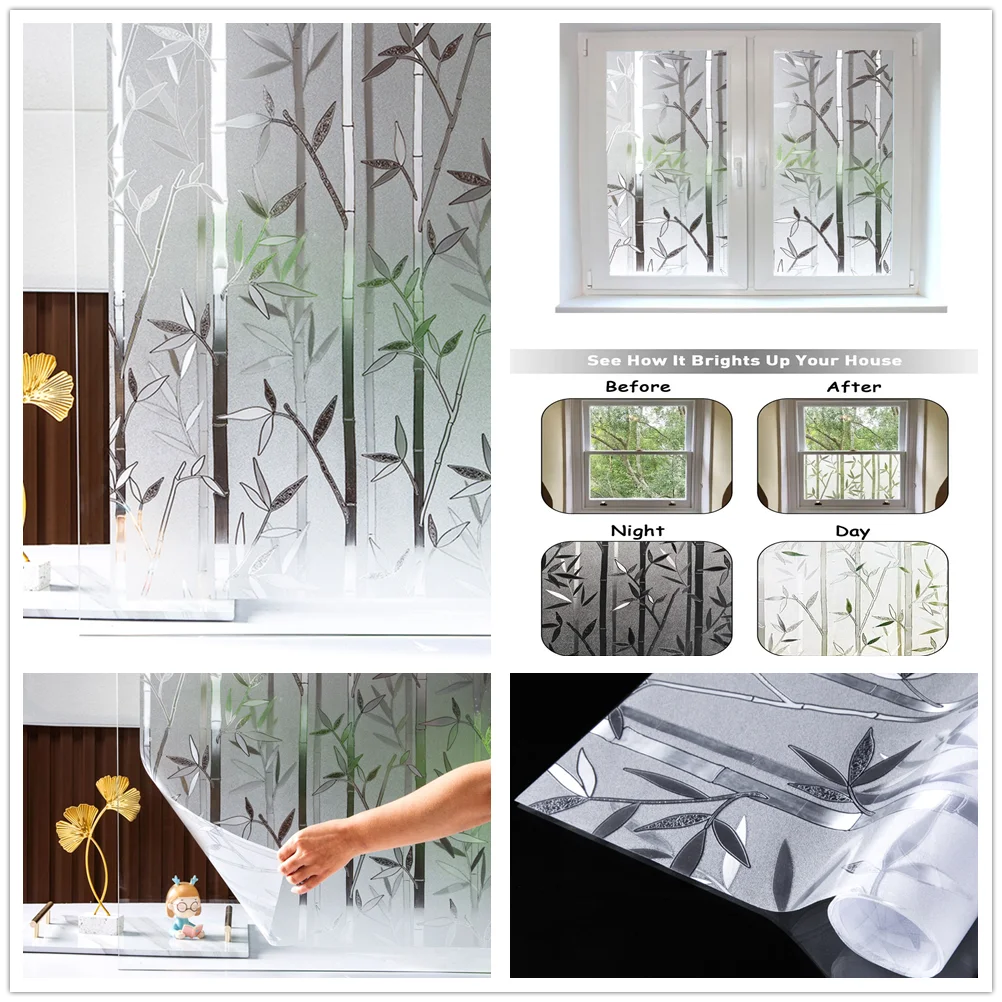 See How It Brights Up Your House

Before

After

Night

Day