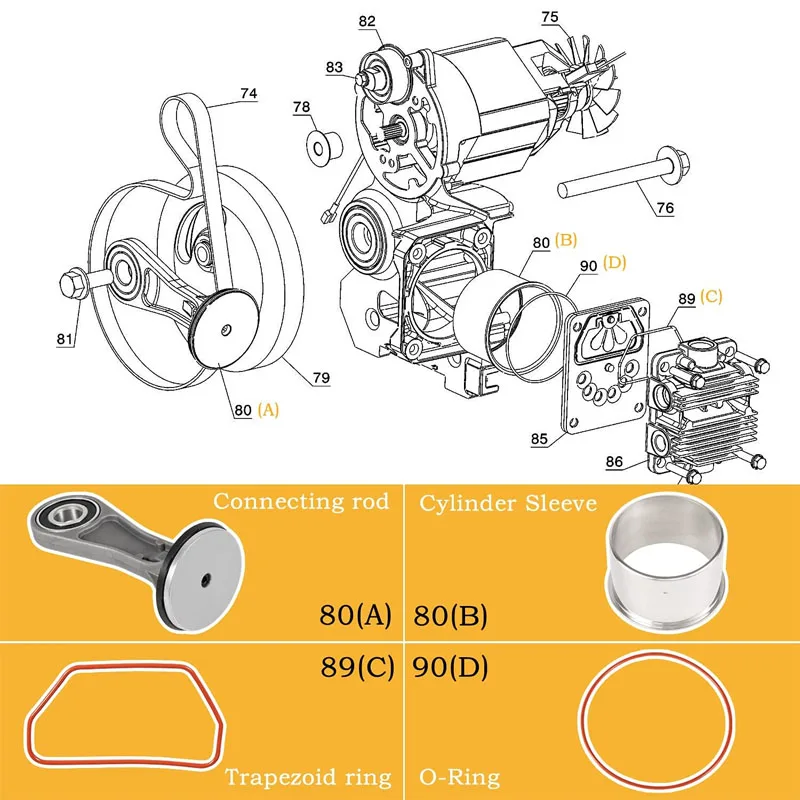 82
75
83
74
78
76
80 (B)
90 (D)
89 (C)
81
79
80 (A)
85
86

Connecting rod
80(A)

Cylinder Sleeve
80(B)

89(C)
Trapezoid ring

90(D)
O-Ring