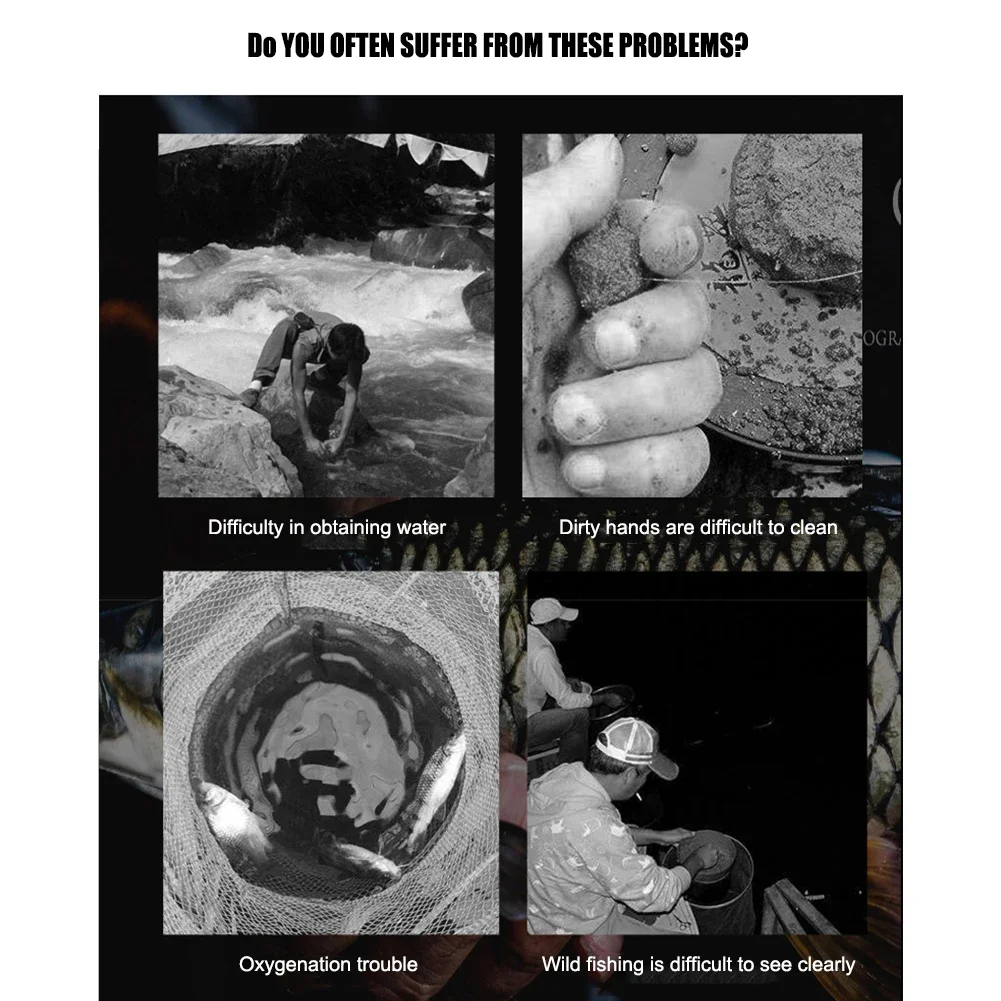 Do YOU OFTEN SUFFER FROM THESE PROBLEMS?

Difficulty in obtaining water

Dirty hands are difficult to clean

Oxygenation trouble

Wild fishing is difficult to see clearly