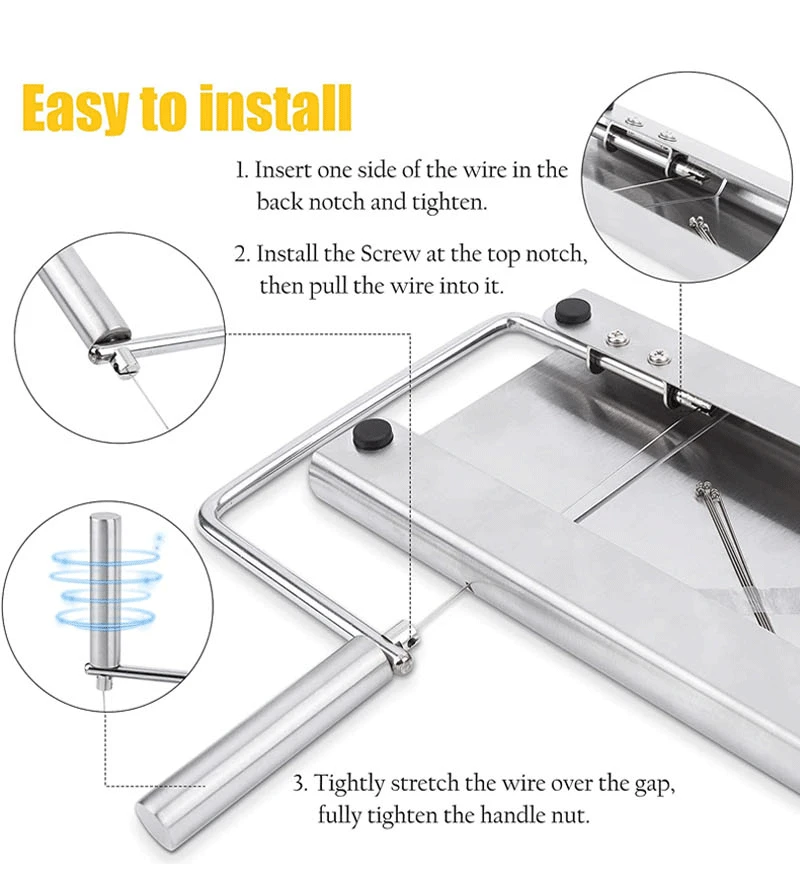 Easy to install

1. Insert one side of the wire in the back notch and tighten.

2. Install the Screw at the top notch, then pull the wire into it.

3. Tightly stretch the wire over the gap, fully tighten the handle nut.