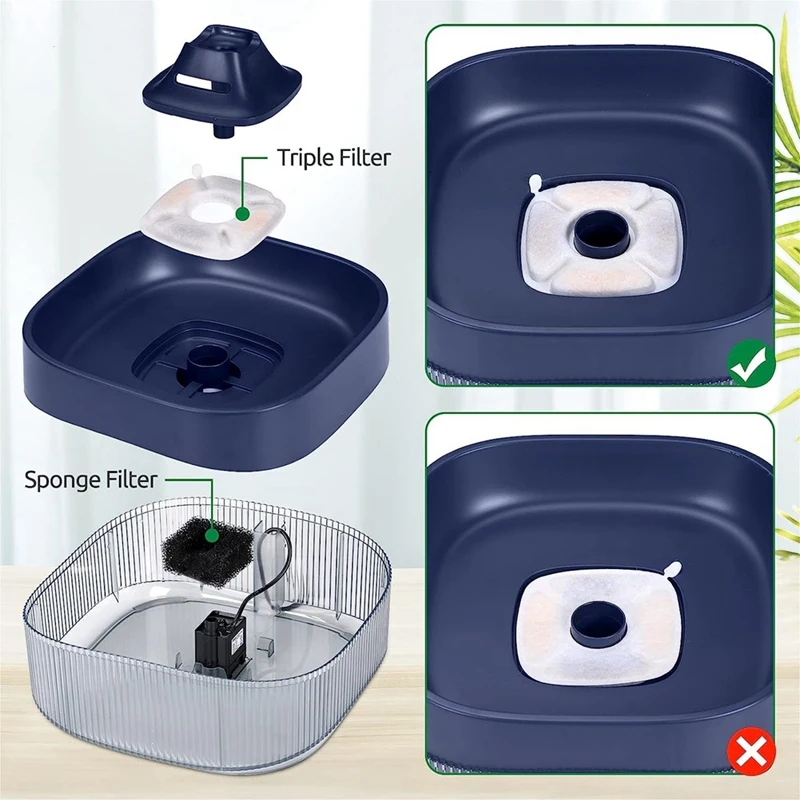 Triple Filter

Sponge Filter