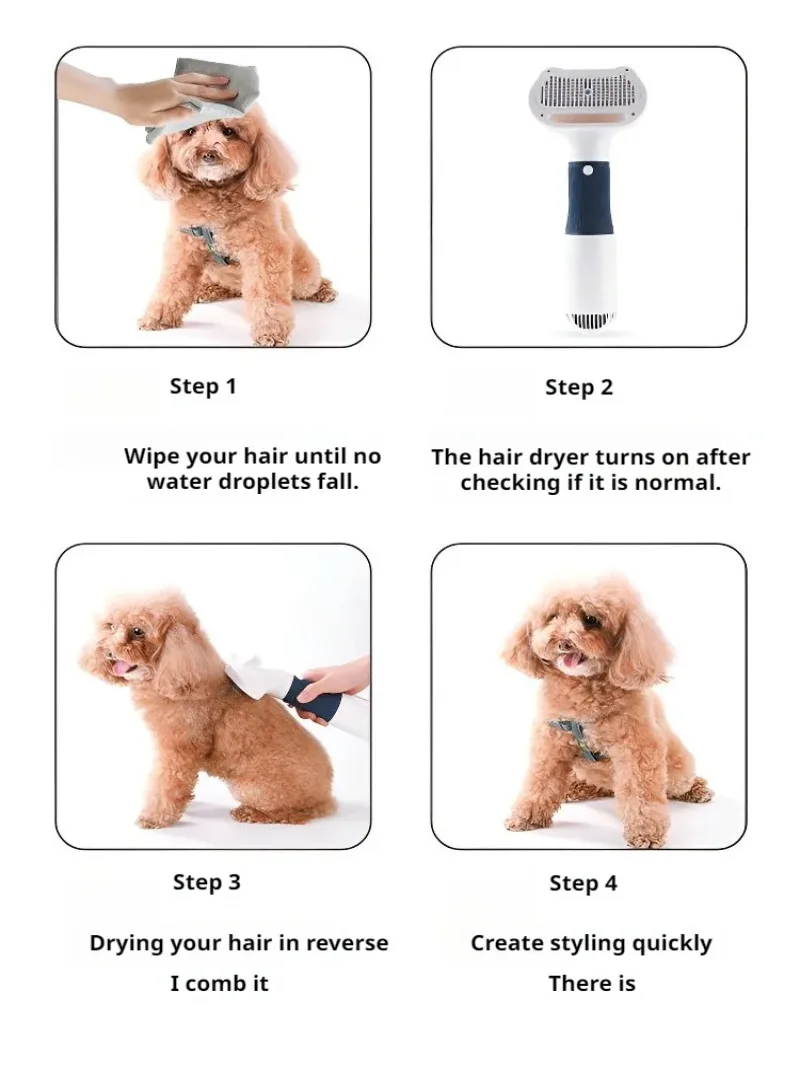 Step 1

Wipe your hair until no water droplets fall.

Step 2

The hair dryer turns on after checking if it is normal.

Step 3

Drying your hair in reverse

I comb it

Step 4

Create styling quickly

There is