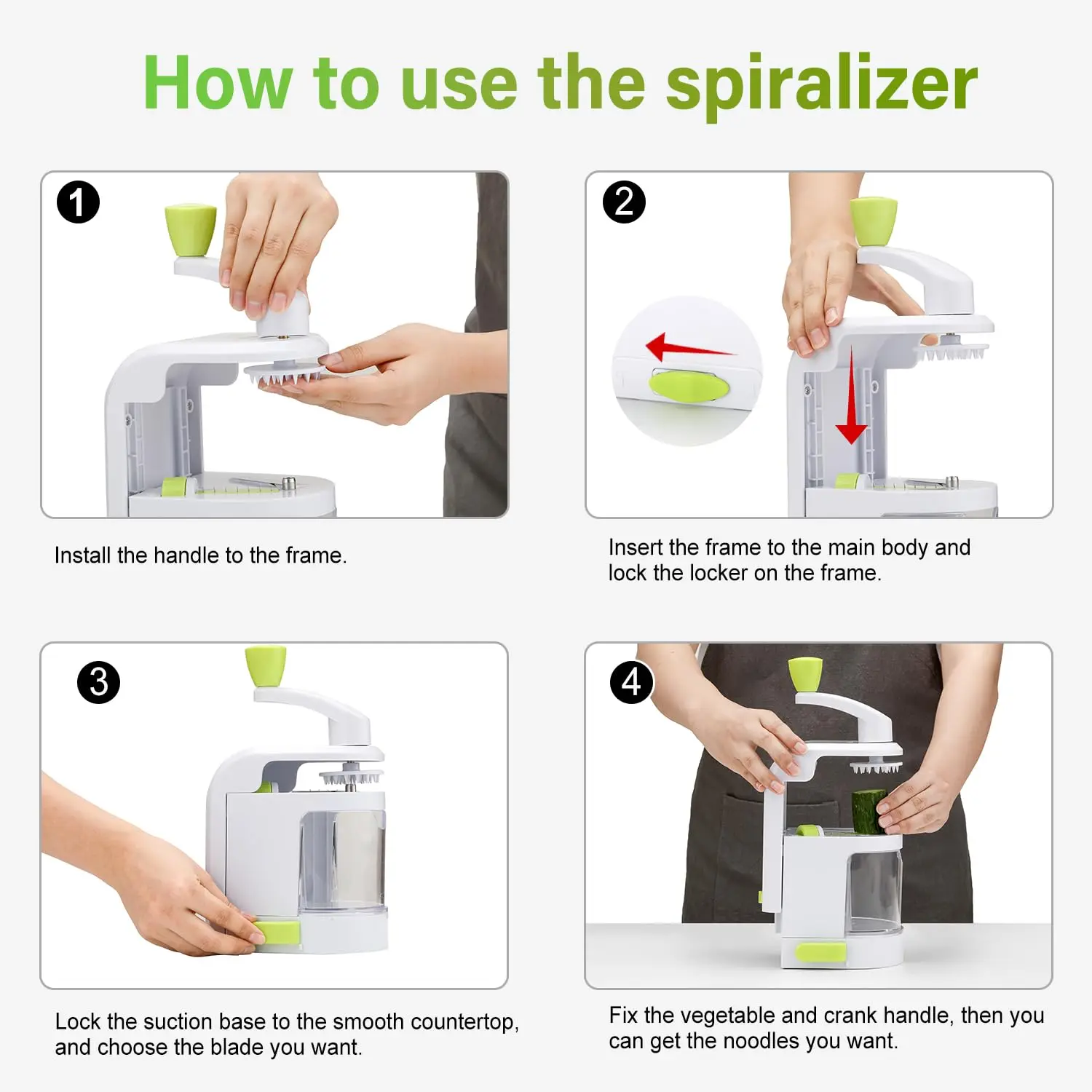 How to use the spiralizer

1

Install the handle to the frame.

2

Insert the frame to the main body and lock the locker on the frame.

3

Lock the suction base to the smooth countertop, and choose the blade you want.

4

Fix the vegetable and crank handle, then you can get the noodles you want.