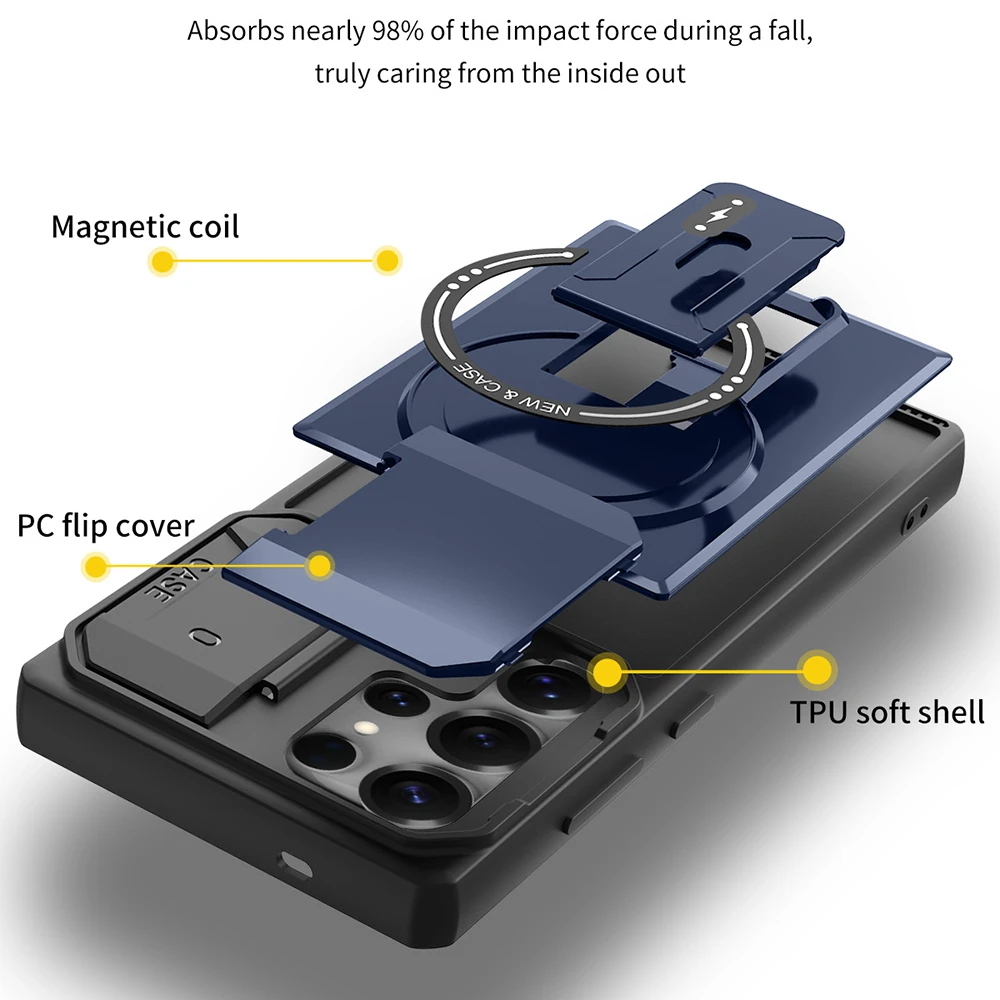 Absorbs nearly 98% of the impact force during a fall, truly caring from the inside out

Magnetic coil

NEW & CASE

PC flip cover

CASE

TPU soft shell