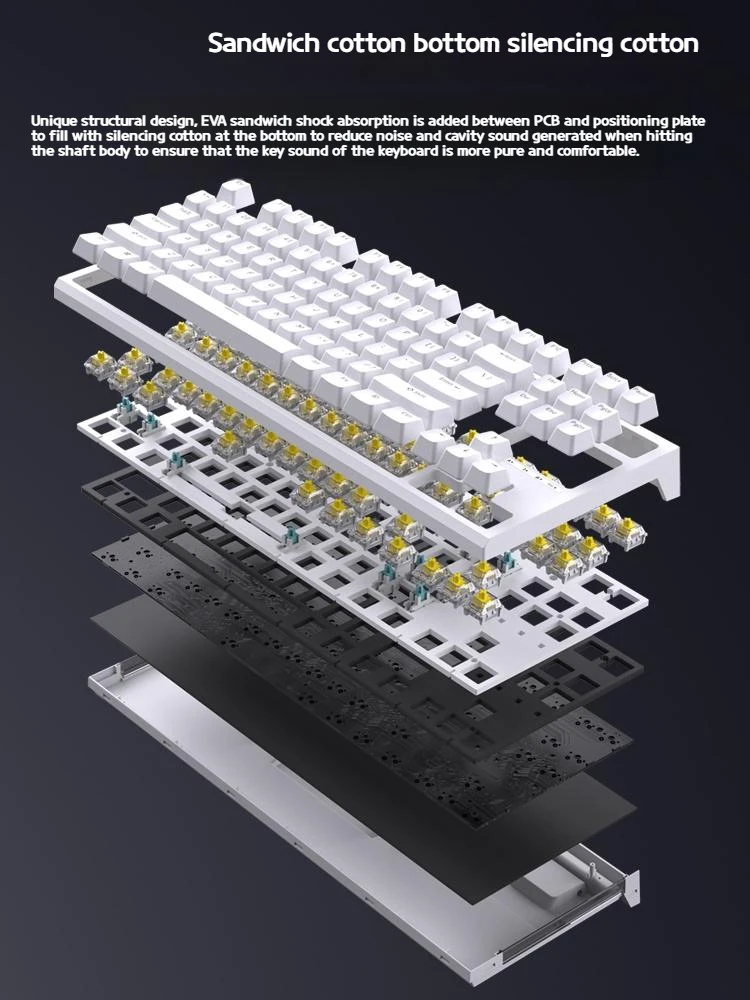 Sandwich cotton bottom silencing cotton

Unique structural design, EVA sandwich shock absorption is added between PCB and positioning plate to fill with silencing cotton at the bottom to reduce noise and cavity sound generated when hitting the shaft body to ensure that the key sound of the keyboard is more pure and comfortable.