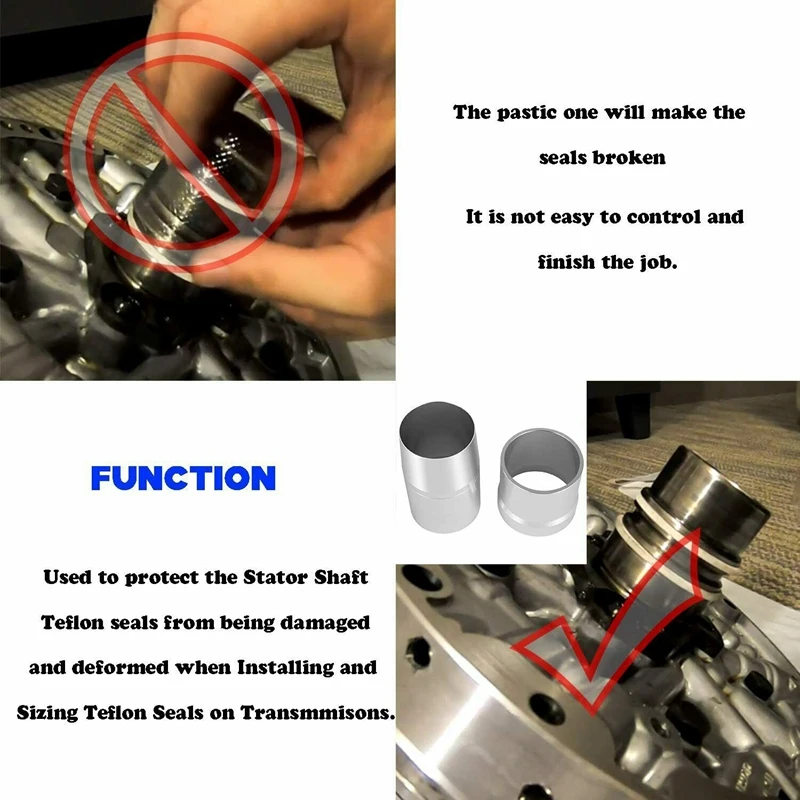 The pastic one will make the seals broken

It is not easy to control and finish the job.

FUNCTION

Used to protect the Stator Shaft Teflon seals from being damaged and deformed when Installing and Sizing Teflon Seals on Transmmisons.