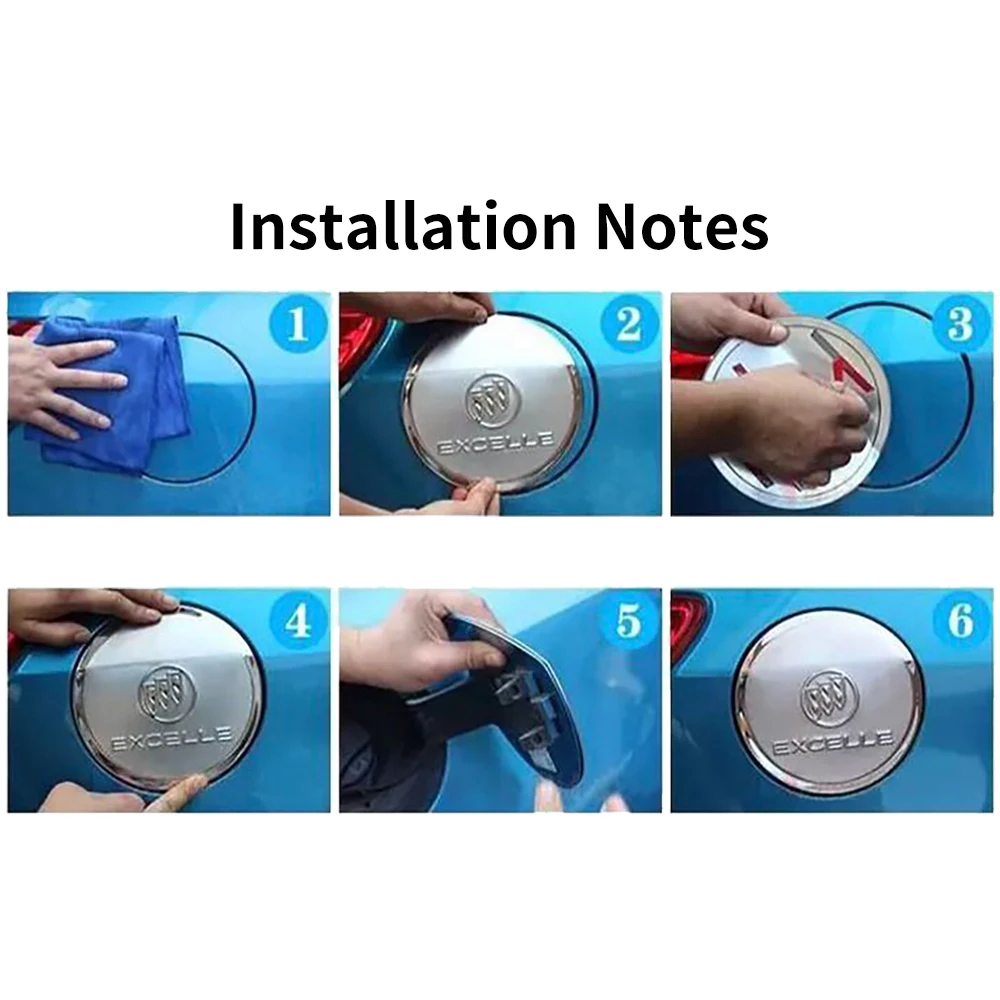 Installation Notes

1

2
EXCELLE

3

4
EXCELLE

5

6
EXCELLE