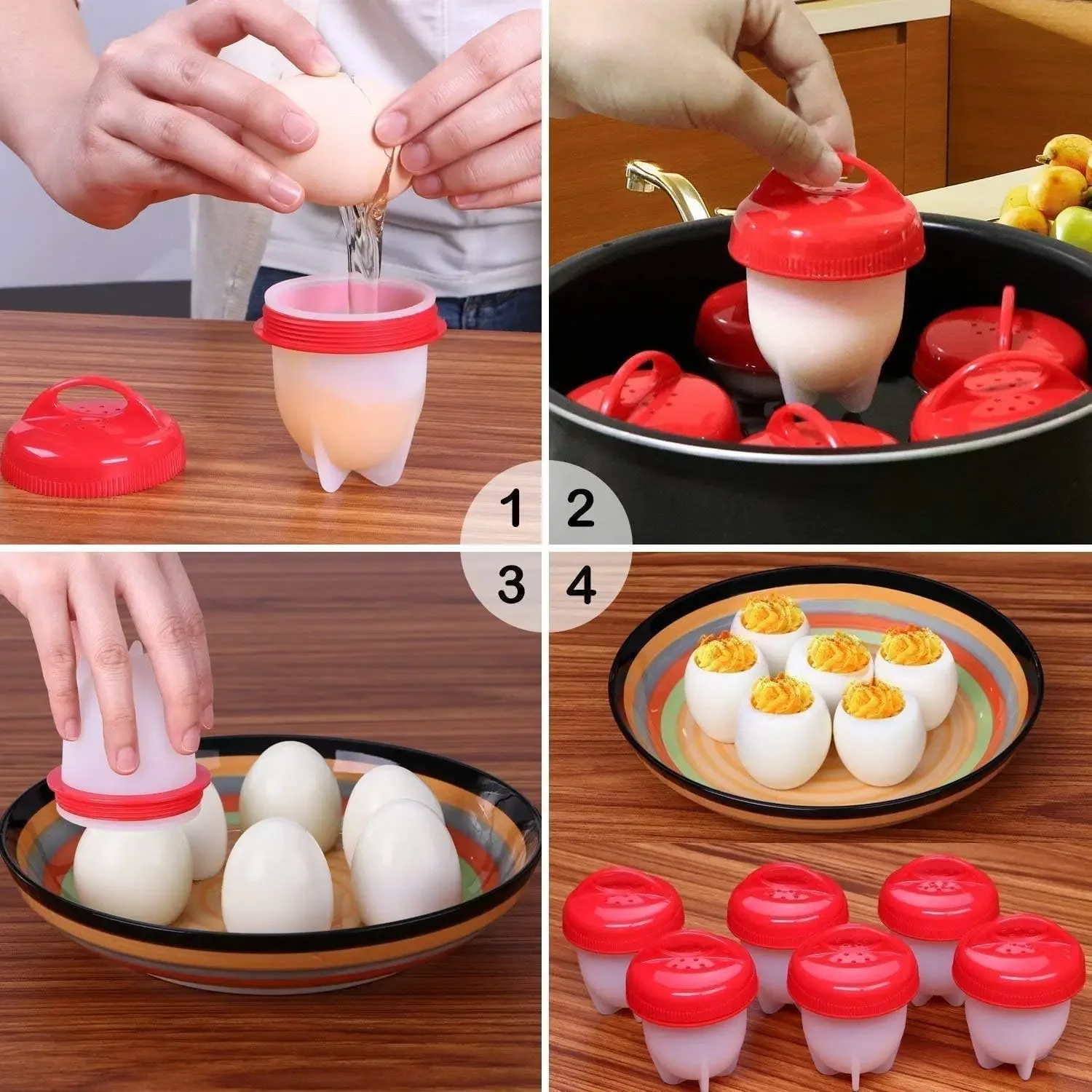 1 2
3 4