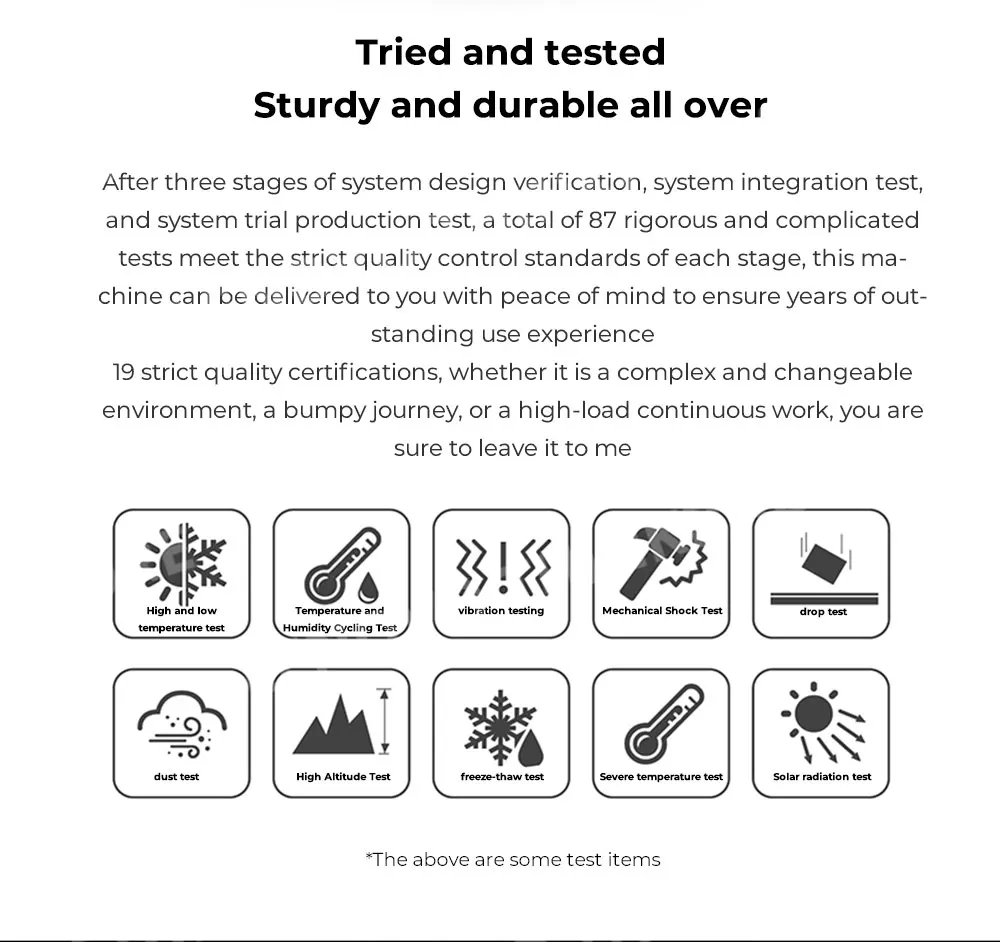 Tried and tested
Sturdy and durable all over

After three stages of system design verification, system integration test, and system trial production test, a total of 87 rigorous and complicated tests meet the strict quality control standards of each stage, this machine can be delivered to you with peace of mind to ensure years of outstanding use experience
19 strict quality certifications, whether it is a complex and changeable environment, a bumpy journey, or a high-load continuous work, you are sure to leave it to me

High and low temperature test
Temperature and Humidity Cycling Test
vibration testing
Mechanical Shock Test
drop test
dust test
High Altitude Test
freeze-thaw test
Severe temperature test
Solar radiation test

*The above are some test items