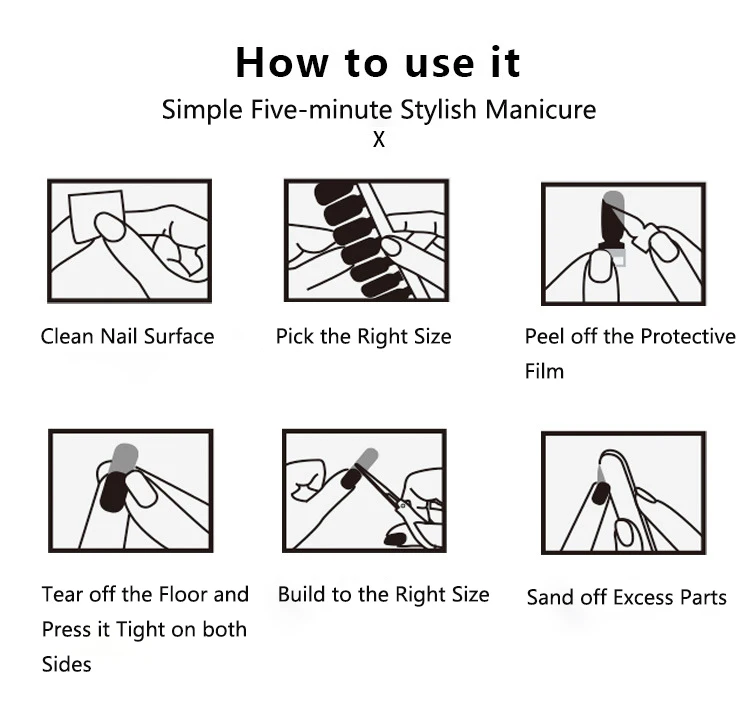 How to use it

Simple Five-minute Stylish Manicure

X

Clean Nail Surface

Pick the Right Size

Peel off the Protective Film

Tear off the Floor and Press it Tight on both Sides

Build to the Right Size

Sand off Excess Parts