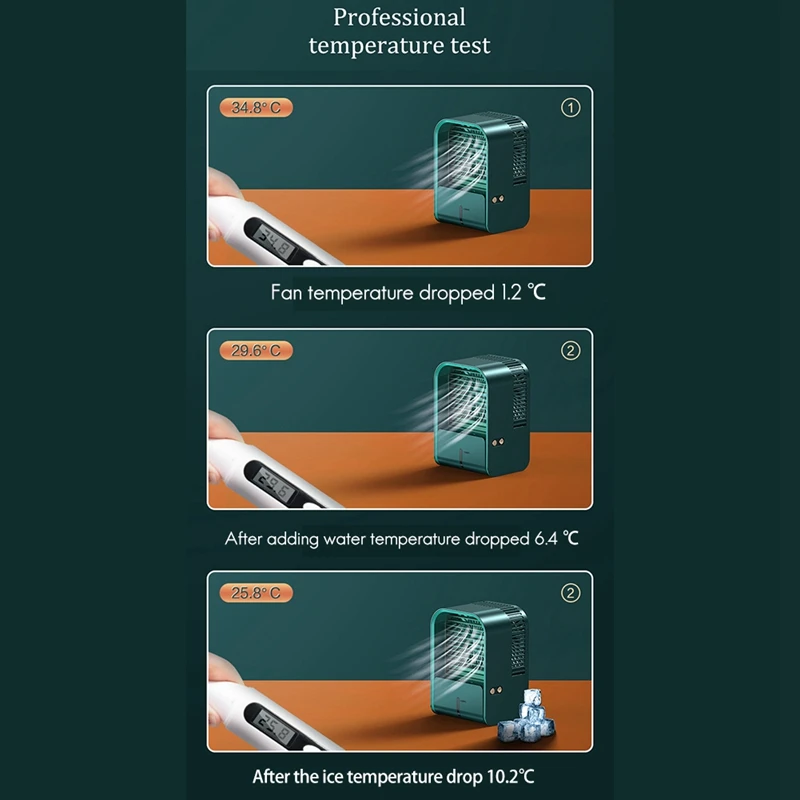 Professional temperature test

34.8° C

①

34.8

Fan temperature dropped 1.2 ℃

29.6° C

②

29.6

After adding water temperature dropped 6.4 ℃

25.8° C

②

25.8

After the ice temperature drop 10.2℃