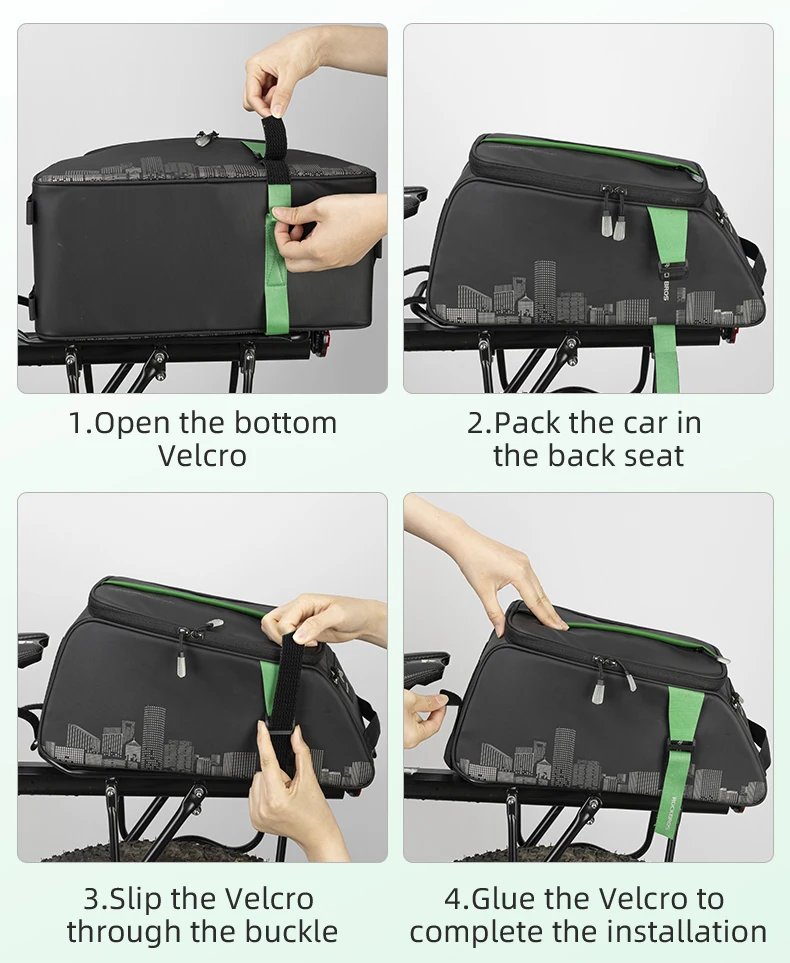 1.Open the bottom Velcro

2.Pack the car in the back seat

3.Slip the Velcro through the buckle

4.Glue the Velcro to complete the installation