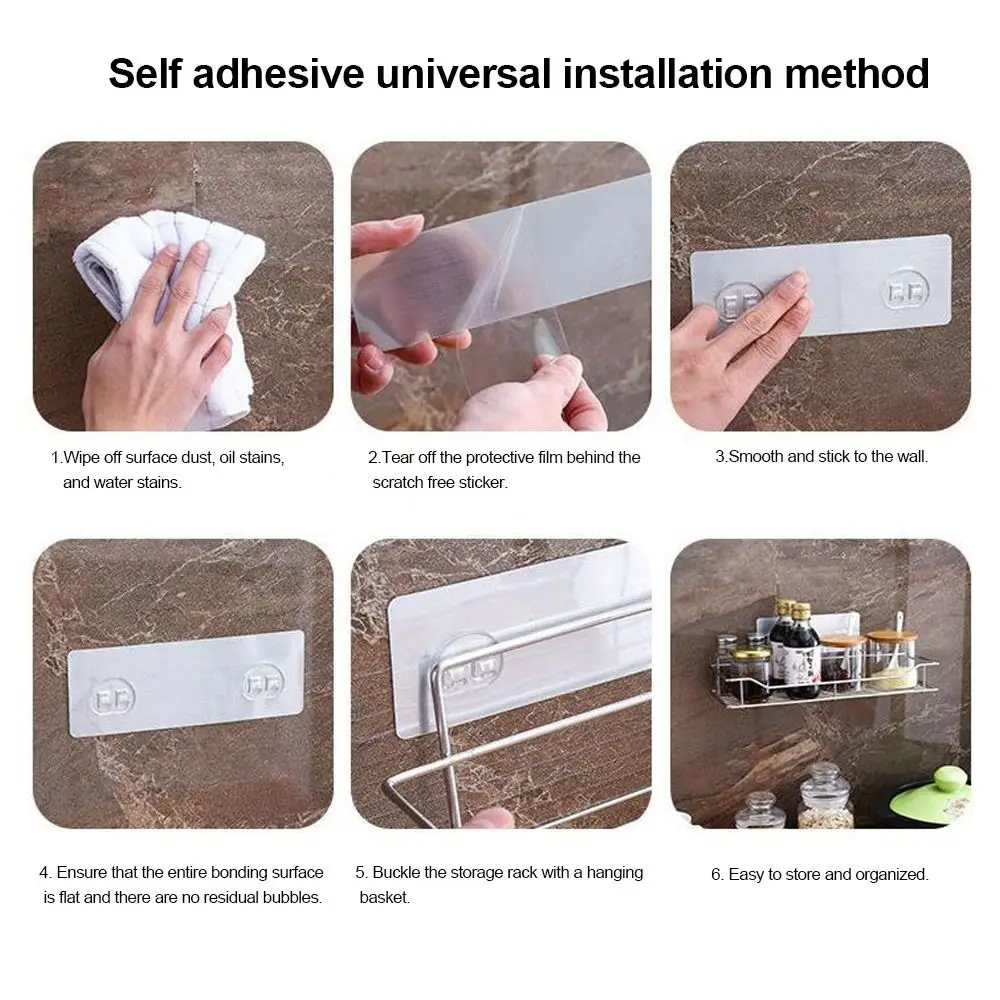 Self adhesive universal installation method

1.Wipe off surface dust, oil stains, and water stains.

2.Tear off the protective film behind the scratch free sticker.

3.Smooth and stick to the wall.

4. Ensure that the entire bonding surface is flat and there are no residual bubbles.

5. Buckle the storage rack with a hanging basket.

6. Easy to store and organized.