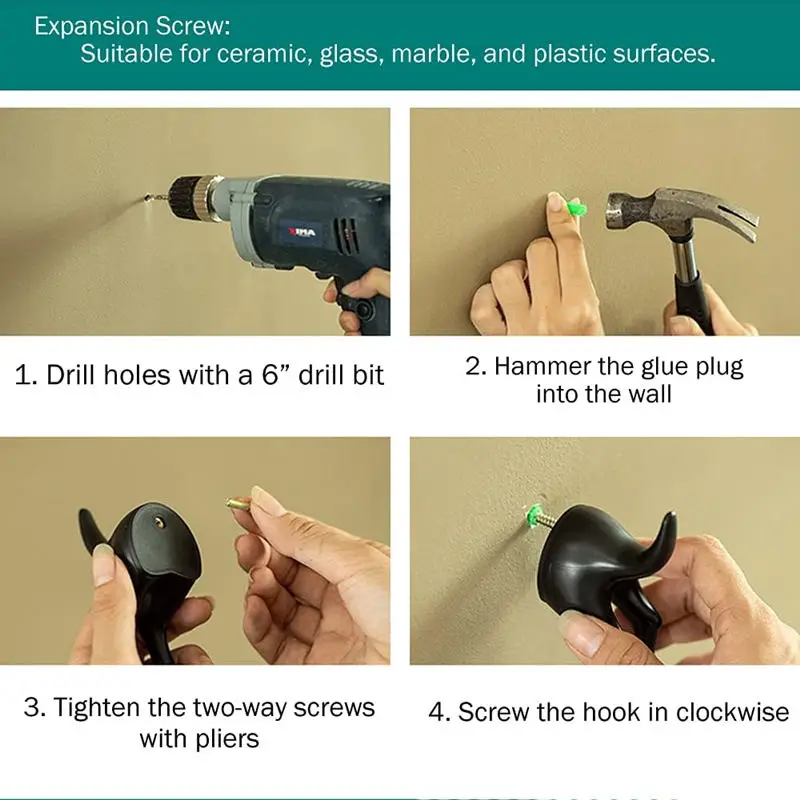 Expansion Screw:
Suitable for ceramic, glass, marble, and plastic surfaces.

XIMA

1. Drill holes with a 6” drill bit

2. Hammer the glue plug into the wall

3. Tighten the two-way screws with pliers

4. Screw the hook in clockwise