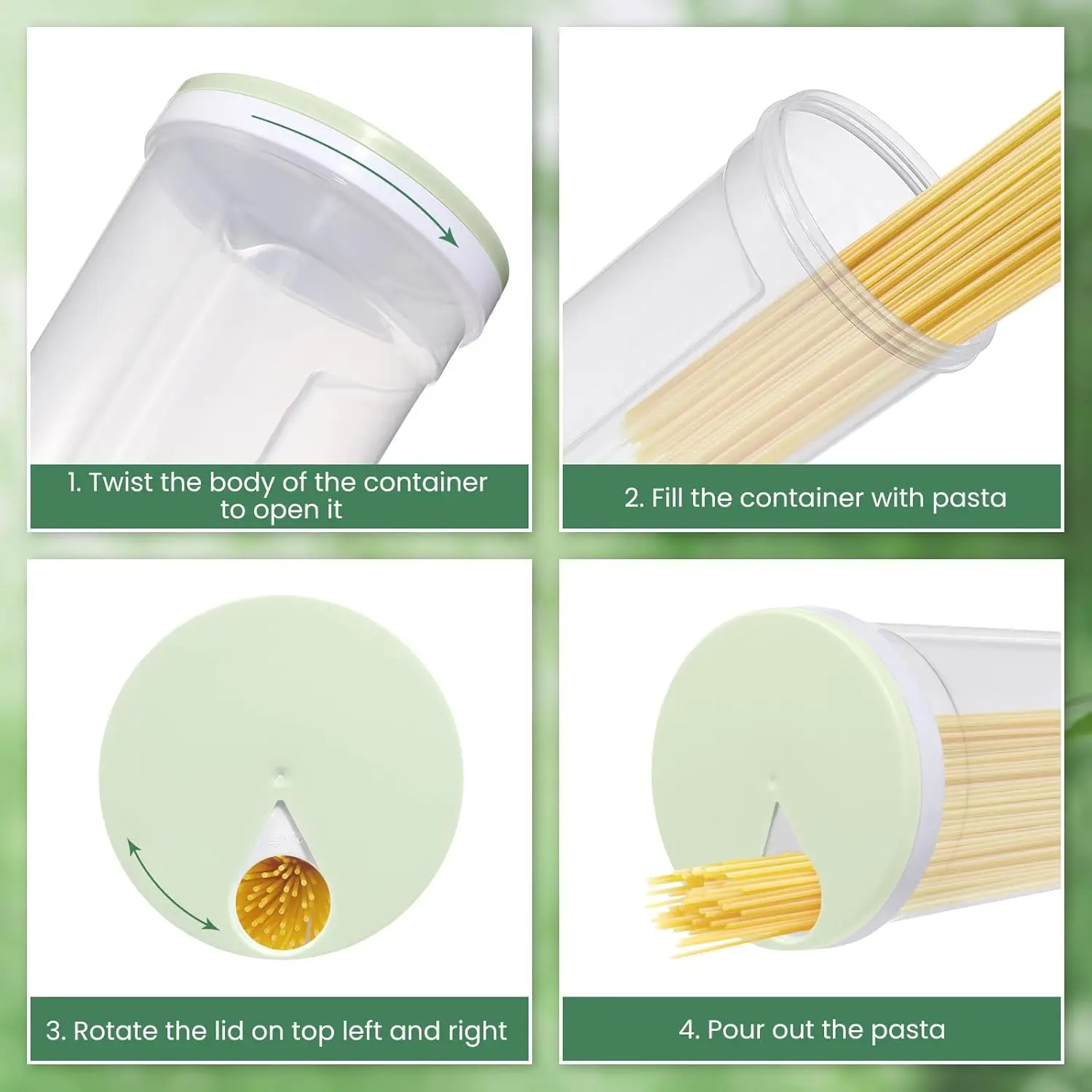 1. Twist the body of the container to open it

2. Fill the container with pasta

3. Rotate the lid on top left and right

4. Pour out the pasta