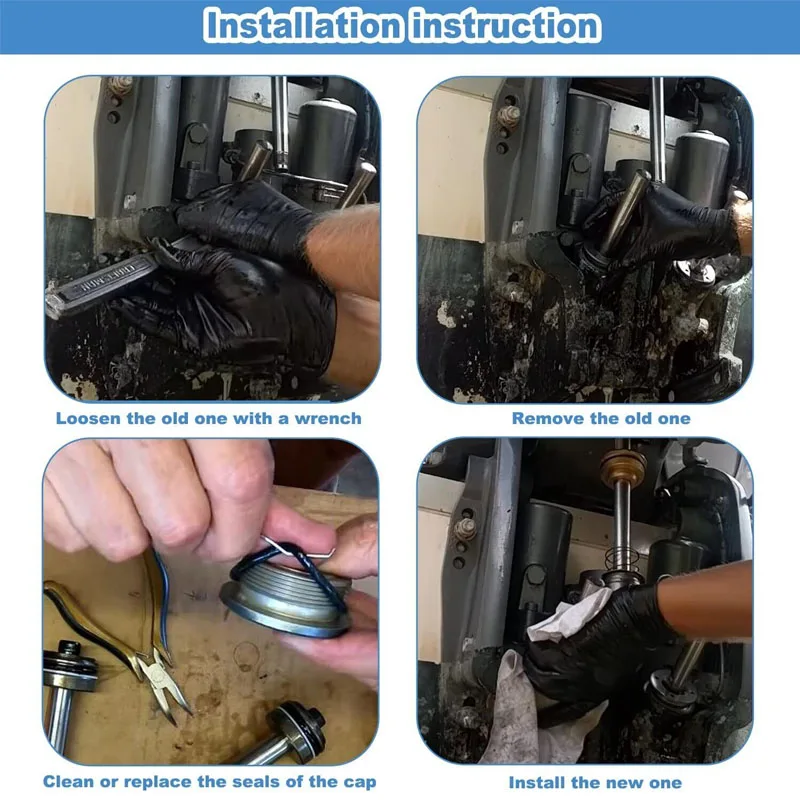 Installation instruction

Loosen the old one with a wrench

Remove the old one

Clean or replace the seals of the cap

Install the new one