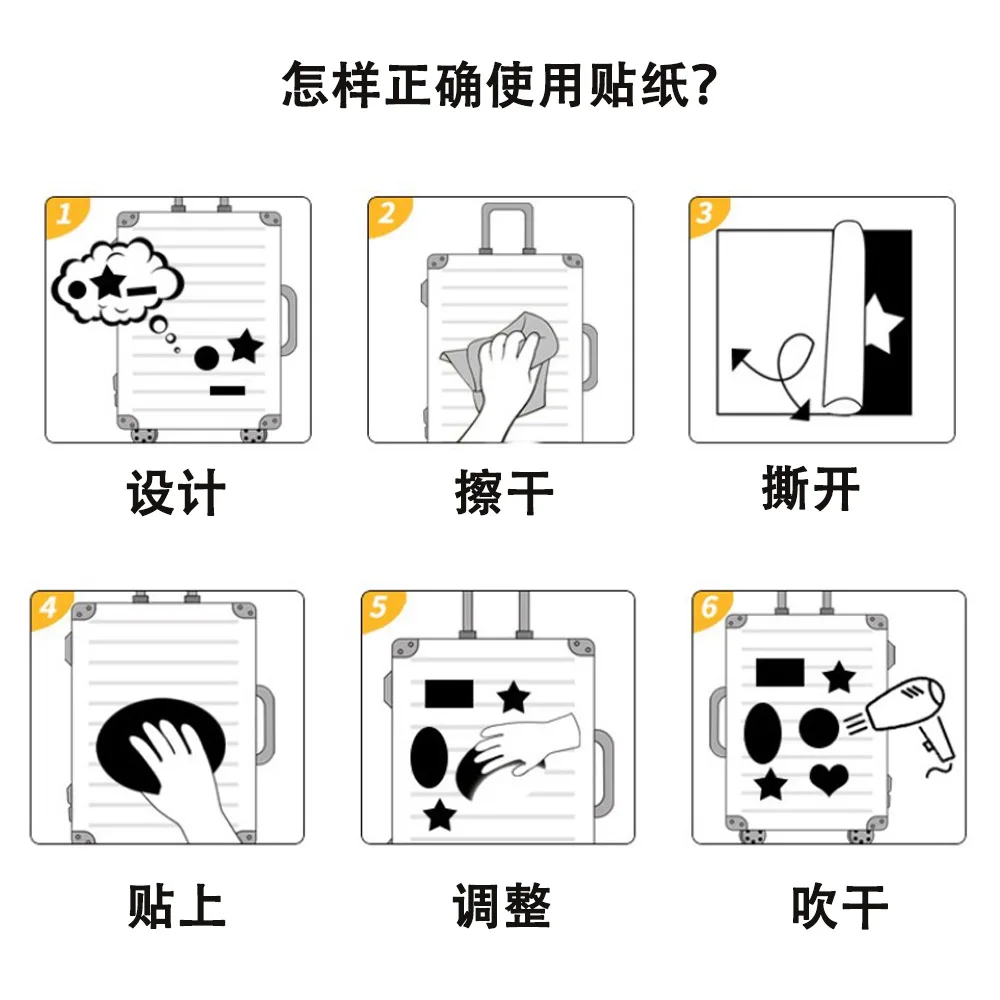 怎样正确使用贴纸?

1
设计

2
擦干

3
撕开

4
贴上

5
调整

6
吹干