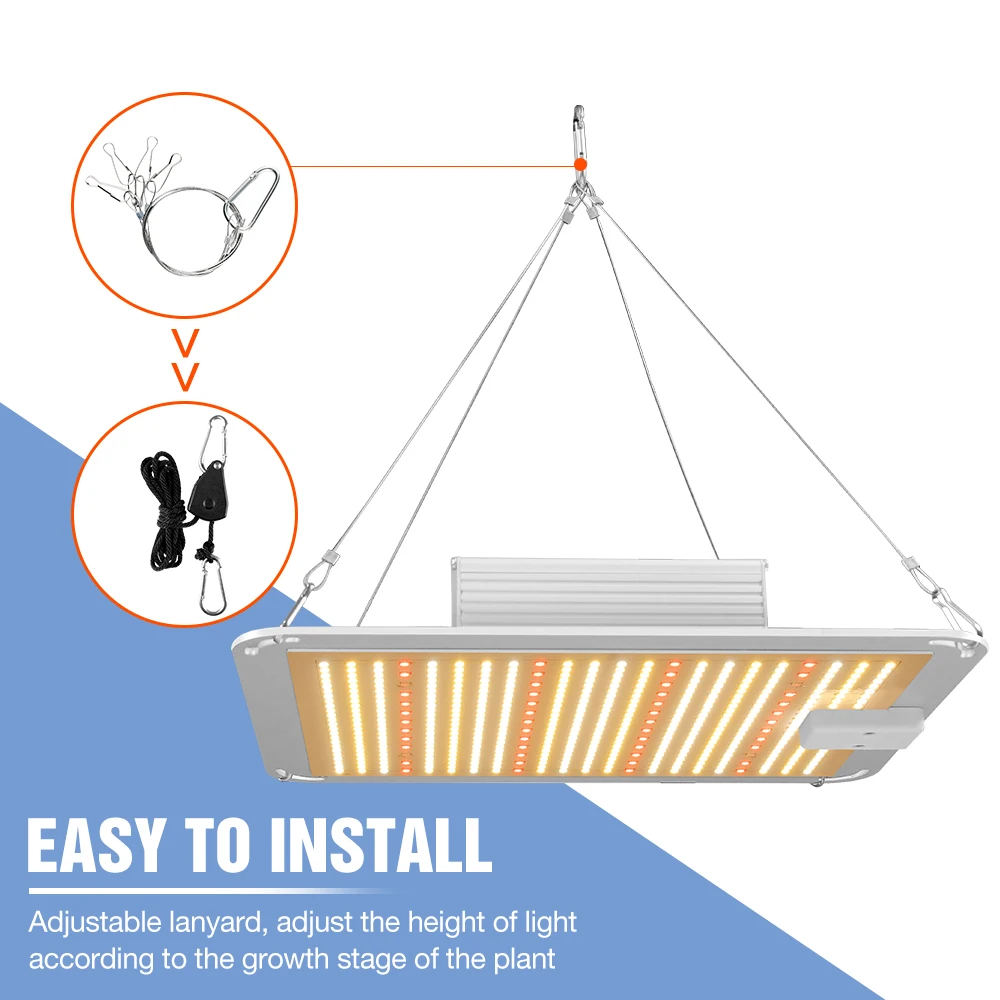 EASY TO INSTALL

Adjustable lanyard, adjust the height of light according to the growth stage of the plant