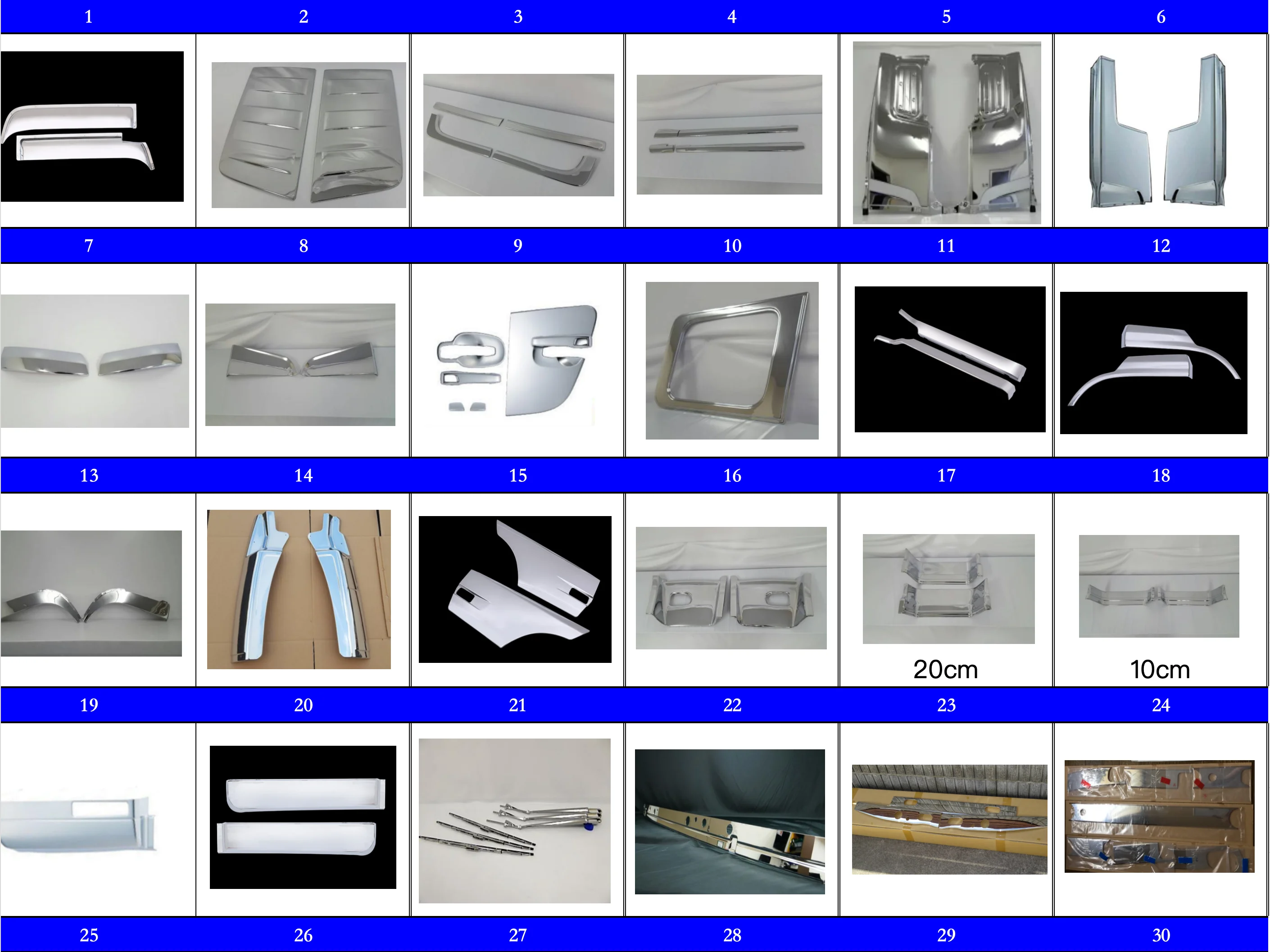 | 1 | 2 | 3 | 4 | 5 | 6 |
|---|---|---|---|---|---|
| | | | | | |
| 7 | 8 | 9 | 10 | 11 | 12 |
| | | | | | |
| 13 | 14 | 15 | 16 | 17 | 18 |
| | | | | 20cm | 10cm |
| 19 | 20 | 21 | 22 | 23 | 24 |
| | | | | | |
| 25 | 26 | 27 | 28 | 29 | 30 |