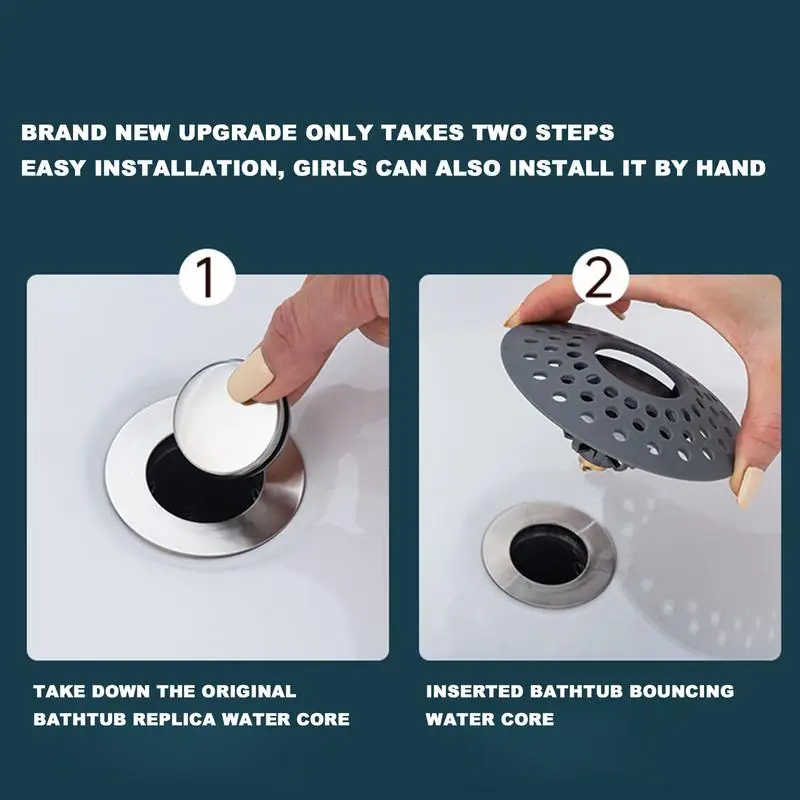 BRAND NEW UPGRADE ONLY TAKES TWO STEPS
EASY INSTALLATION, GIRLS CAN ALSO INSTALL IT BY HAND

1

TAKE DOWN THE ORIGINAL BATHTUB REPLICA WATER CORE

2

INSERTED BATHTUB BOUNCING WATER CORE