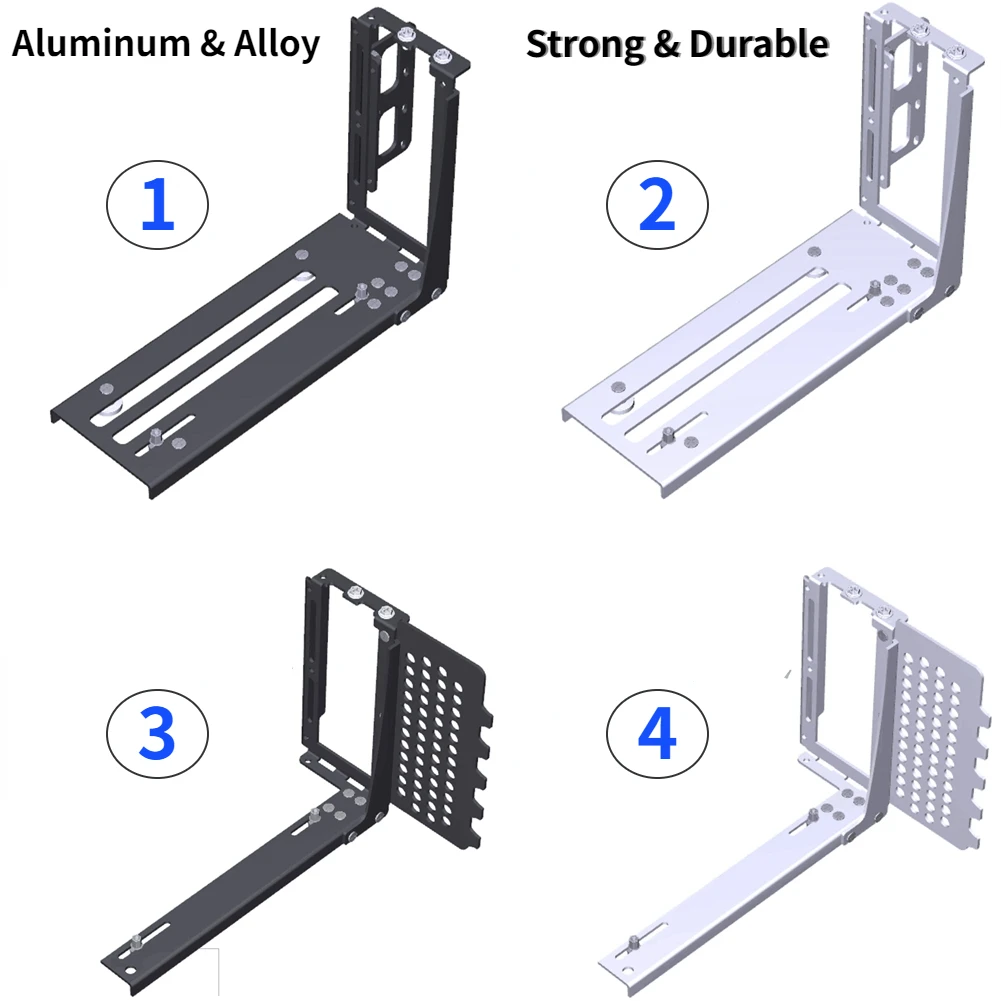 Aluminum & Alloy

Strong & Durable

1

2

3

4