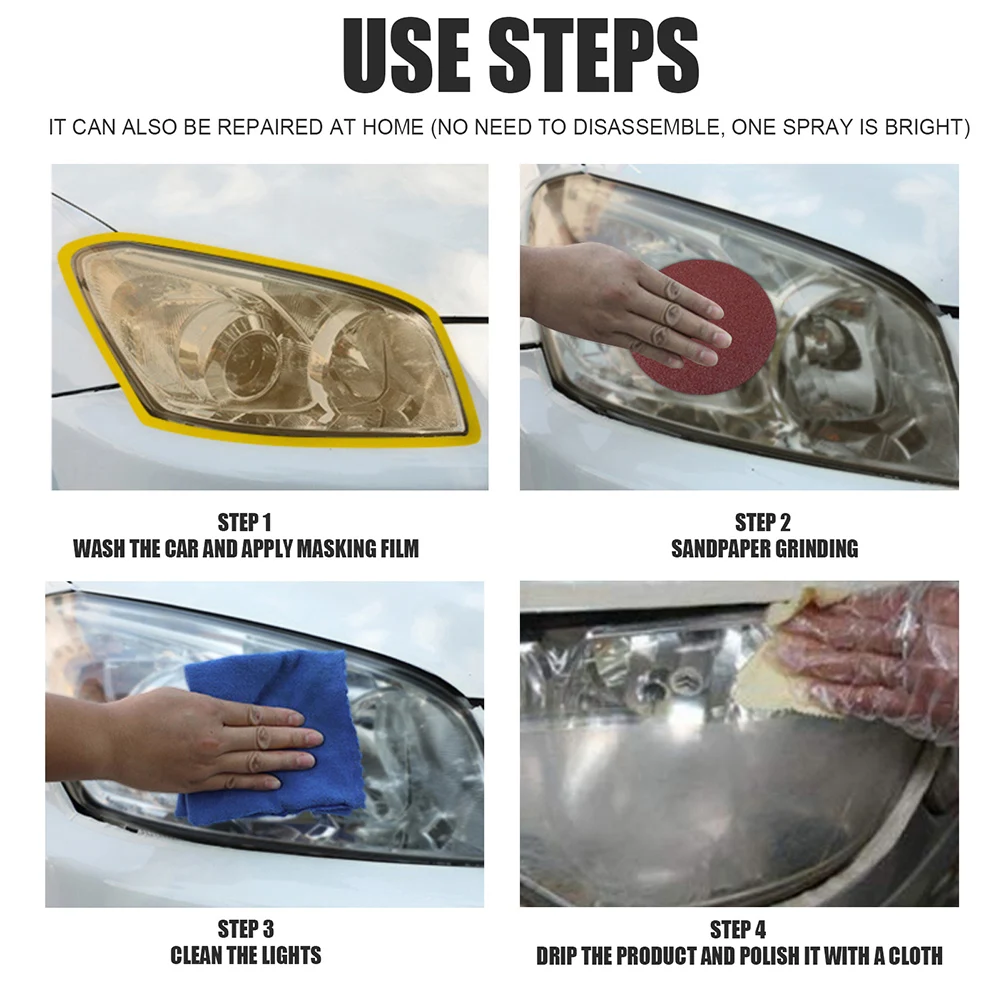 USE STEPS

IT CAN ALSO BE REPAIRED AT HOME (NO NEED TO DISASSEMBLE, ONE SPRAY IS BRIGHT)

STEP 1
WASH THE CAR AND APPLY MASKING FILM

STEP 2
SANDPAPER GRINDING

STEP 3
CLEAN THE LIGHTS

STEP 4
DRIP THE PRODUCT AND POLISH IT WITH A CLOTH