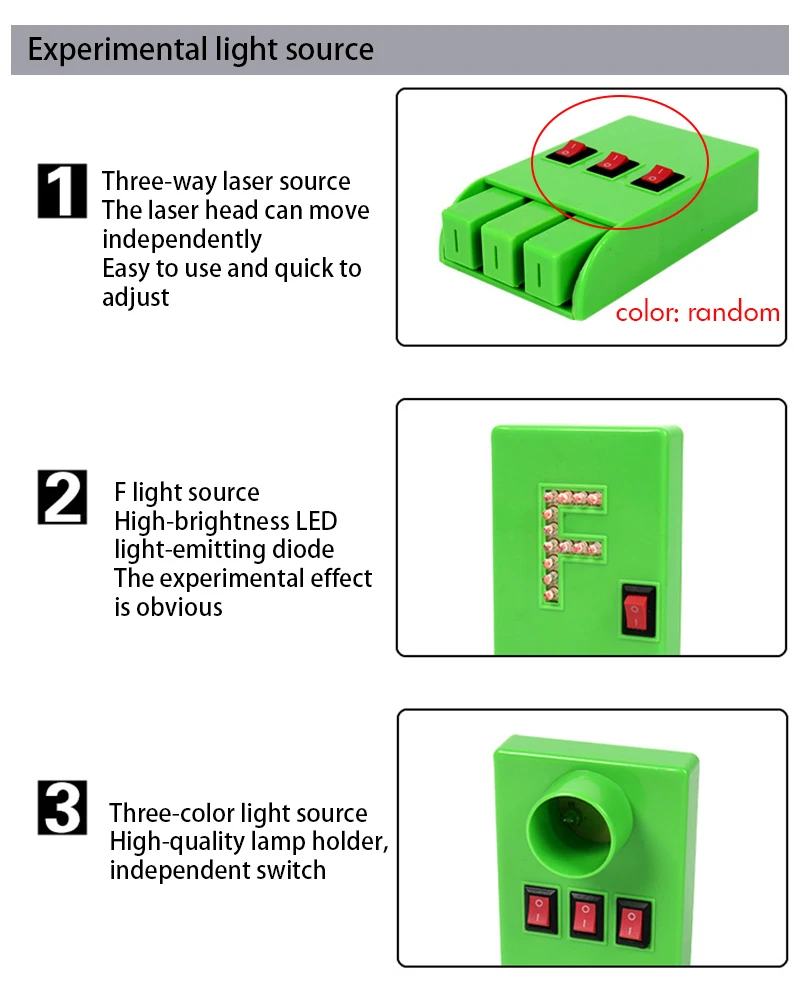 Experimental light source

1
Three-way laser source
The laser head can move independently
Easy to use and quick to adjust

color: random

2
F light source
High-brightness LED light-emitting diode
The experimental effect is obvious

3
Three-color light source
High-quality lamp holder, independent switch