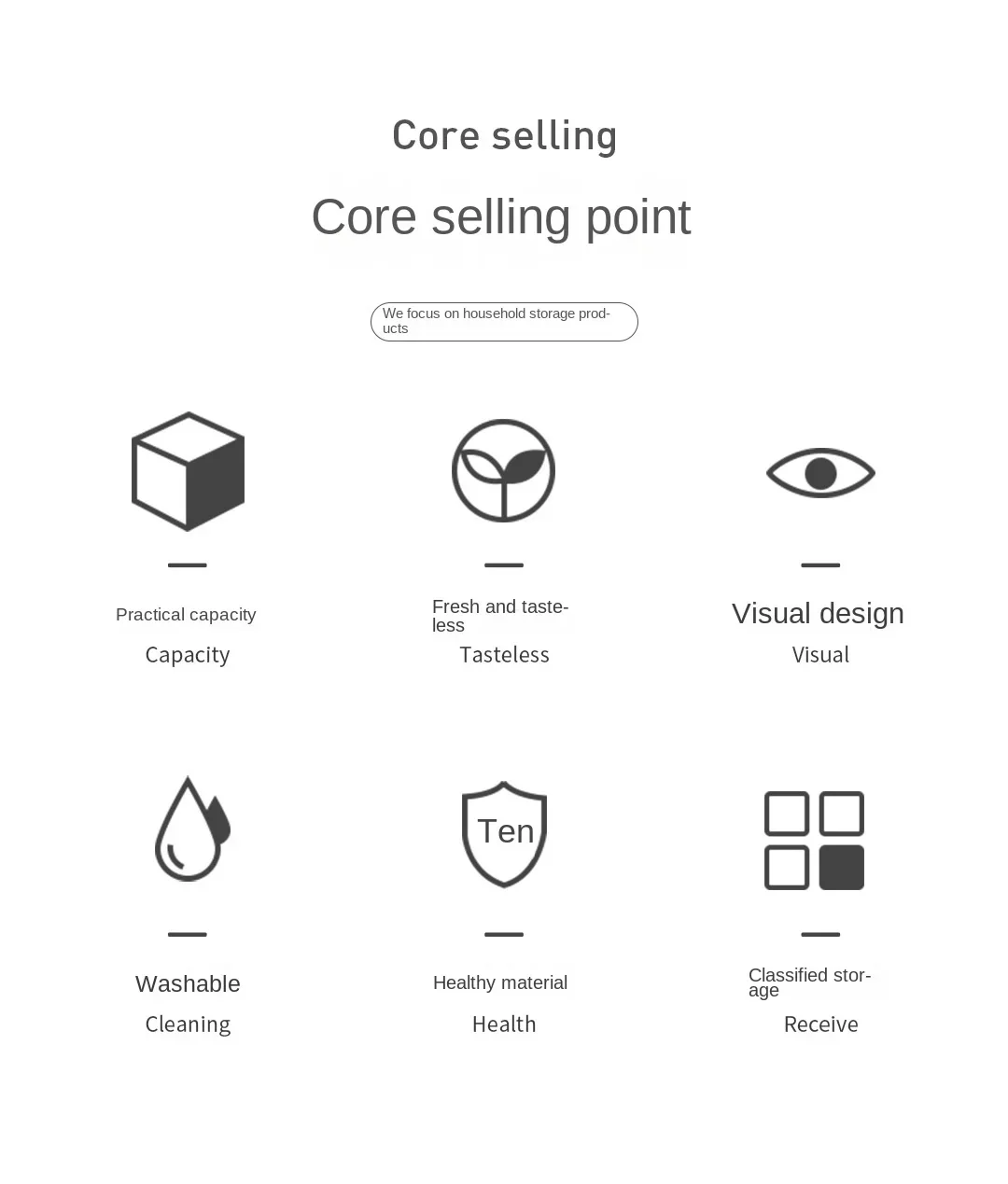 Core selling

Core selling point

We focus on household storage products

Practical capacity

Capacity

Fresh and tasteless

Tasteless

Visual design

Visual

Washable

Cleaning

Ten

Healthy material

Health

Classified storage

Receive