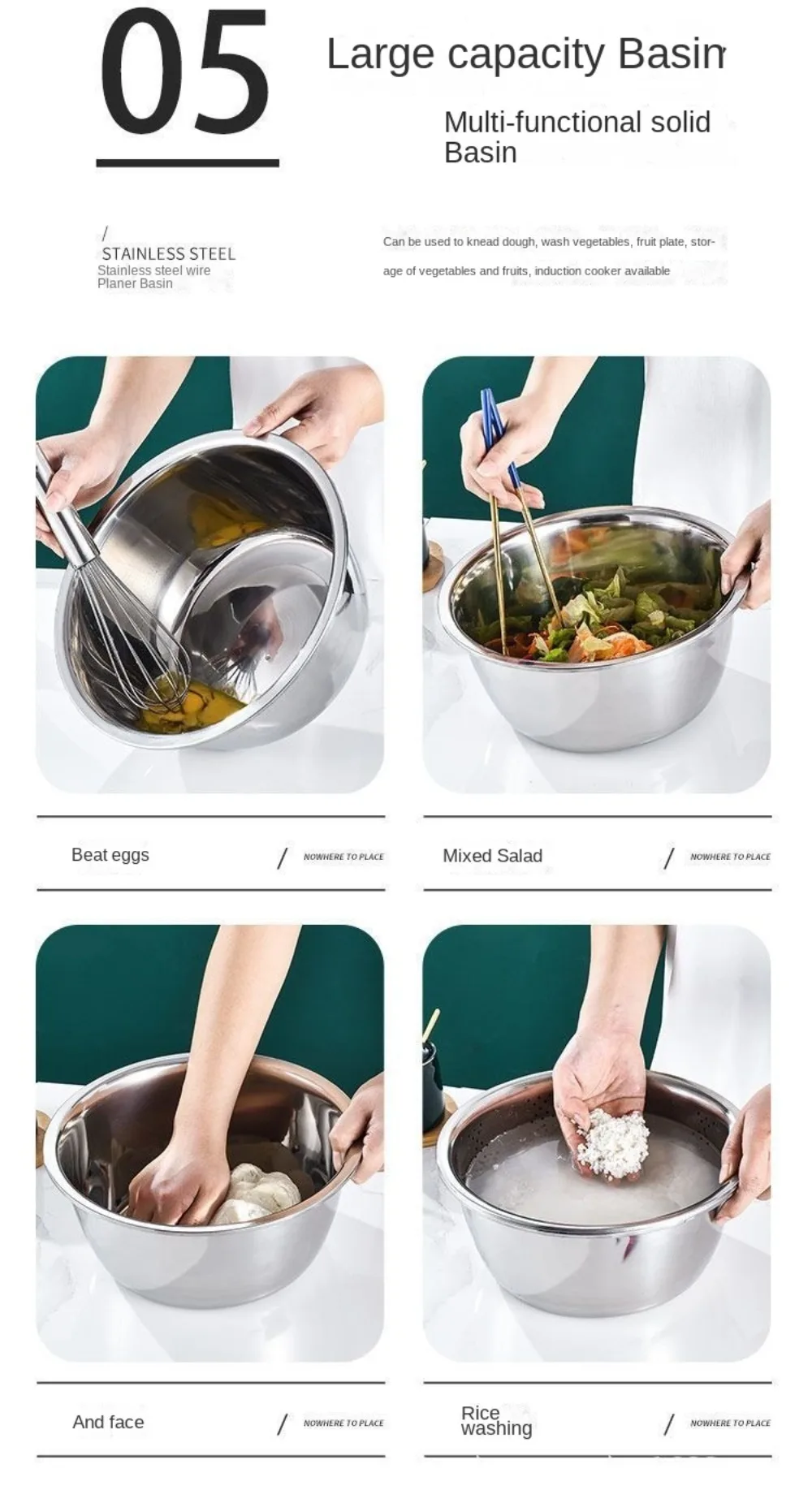 05

Large capacity Basin

Multi-functional solid Basin

/
STAINLESS STEEL
Stainless steel wire Planer Basin

Can be used to knead dough, wash vegetables, fruit plate, storage of vegetables and fruits, induction cooker available

Beat eggs / NOWHERE TO PLACE

Mixed Salad / NOWHERE TO PLACE

And face / NOWHERE TO PLACE

Rice washing / NOWHERE TO PLACE