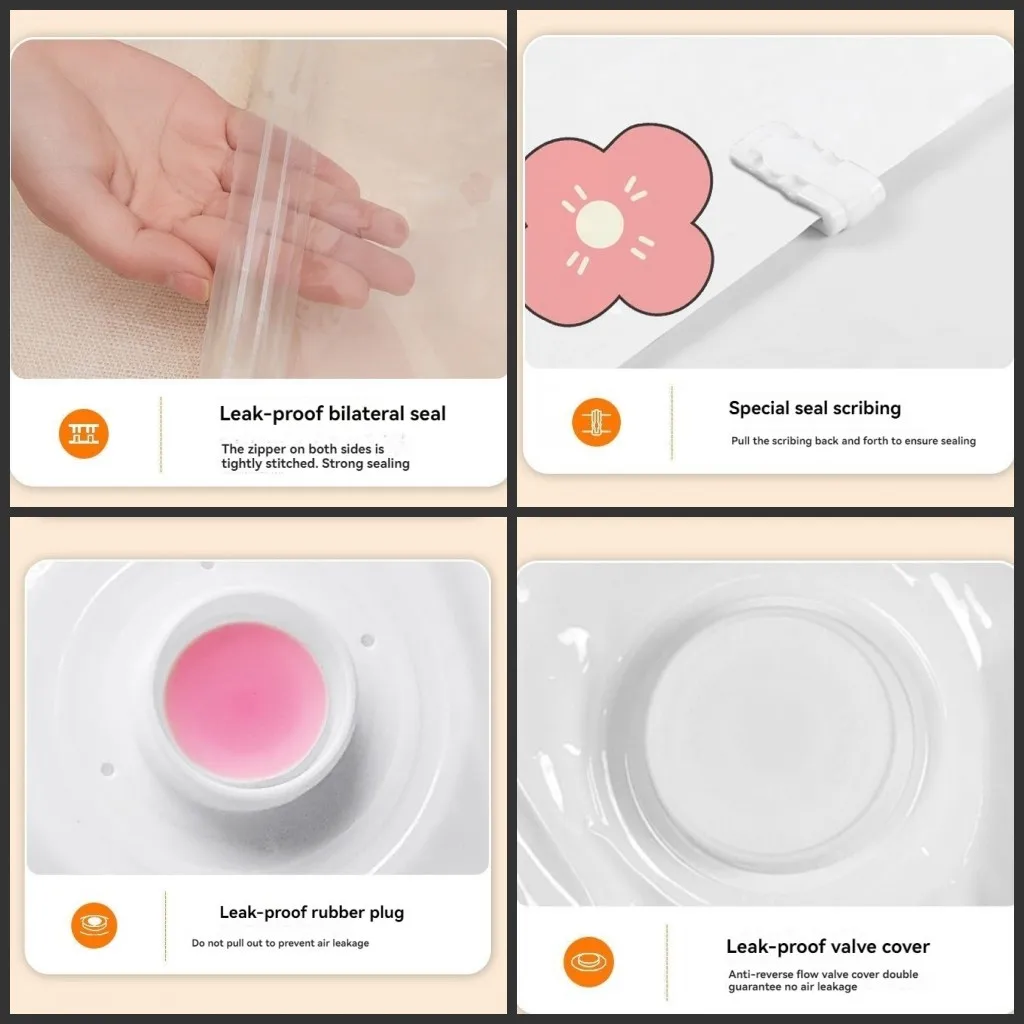 Leak-proof bilateral seal

The zipper on both sides is tightly stitched. Strong sealing

Special seal scribing

Pull the scribing back and forth to ensure sealing

Leak-proof rubber plug

Do not pull out to prevent air leakage

Leak-proof valve cover

Anti-reverse flow valve cover double guarantee no air leakage