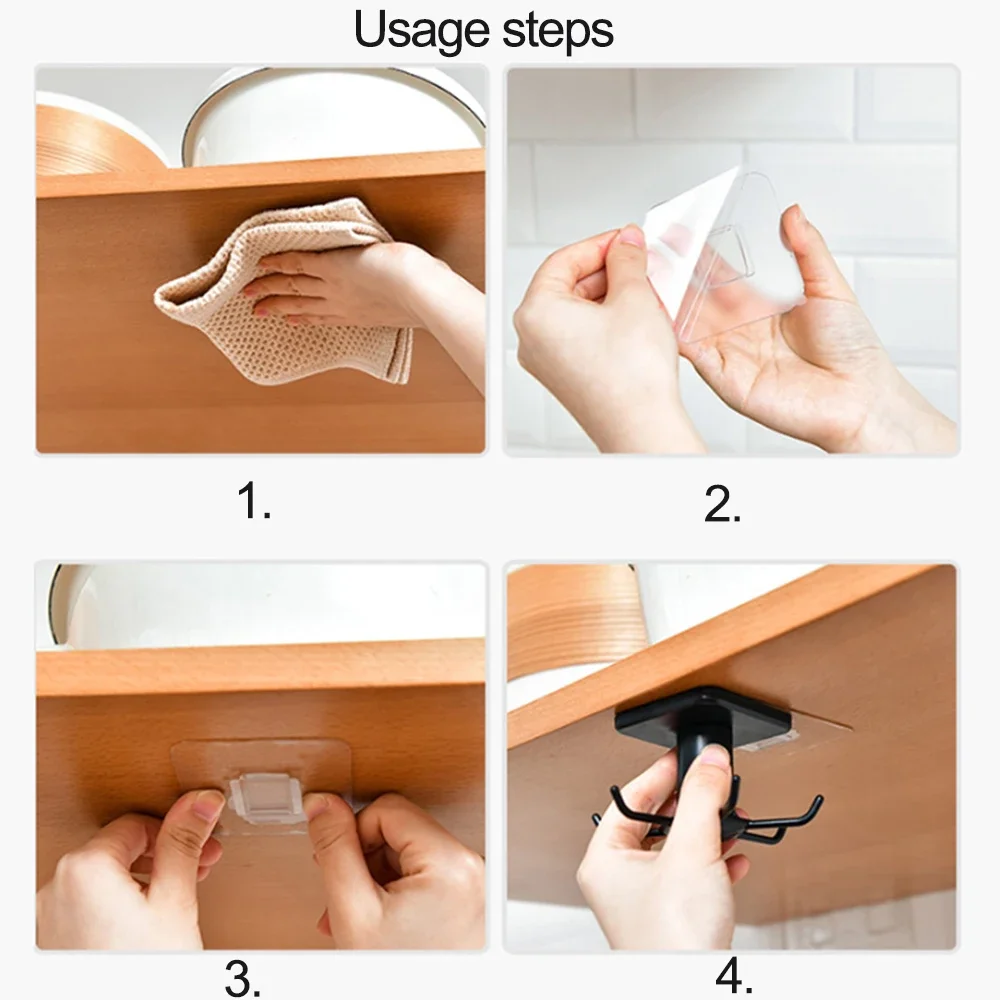 Usage steps

1.

2.

3.

4.