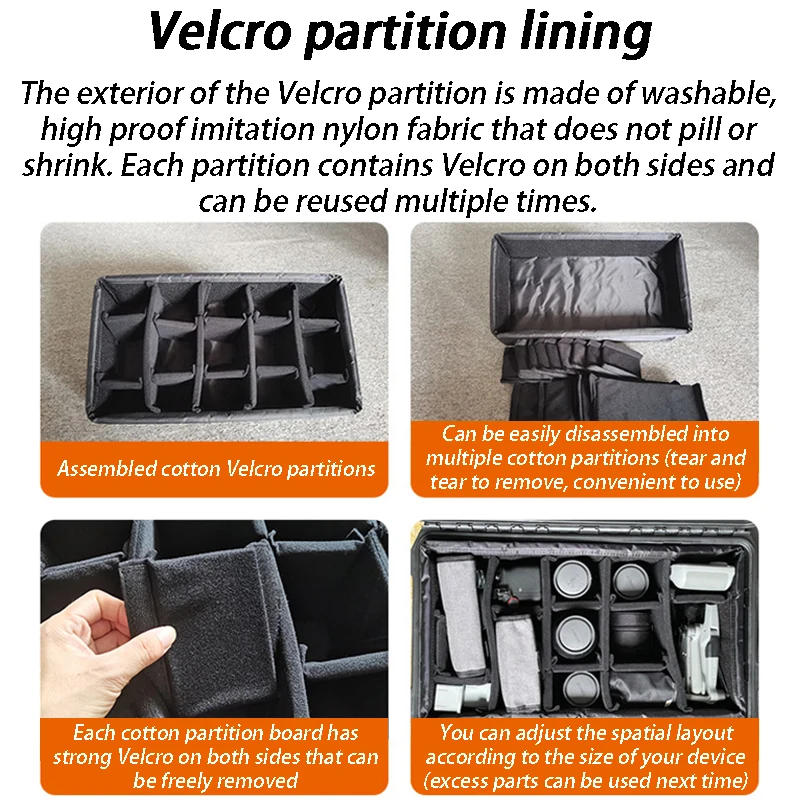 Velcro partition lining

The exterior of the Velcro partition is made of washable, high proof imitation nylon fabric that does not pill or shrink. Each partition contains Velcro on both sides and can be reused multiple times.

Assembled cotton Velcro partitions

Can be easily disassembled into multiple cotton partitions (tear and tear to remove, convenient to use)

Each cotton partition board has strong Velcro on both sides that can be freely removed

You can adjust the spatial layout according to the size of your device (excess parts can be used next time)