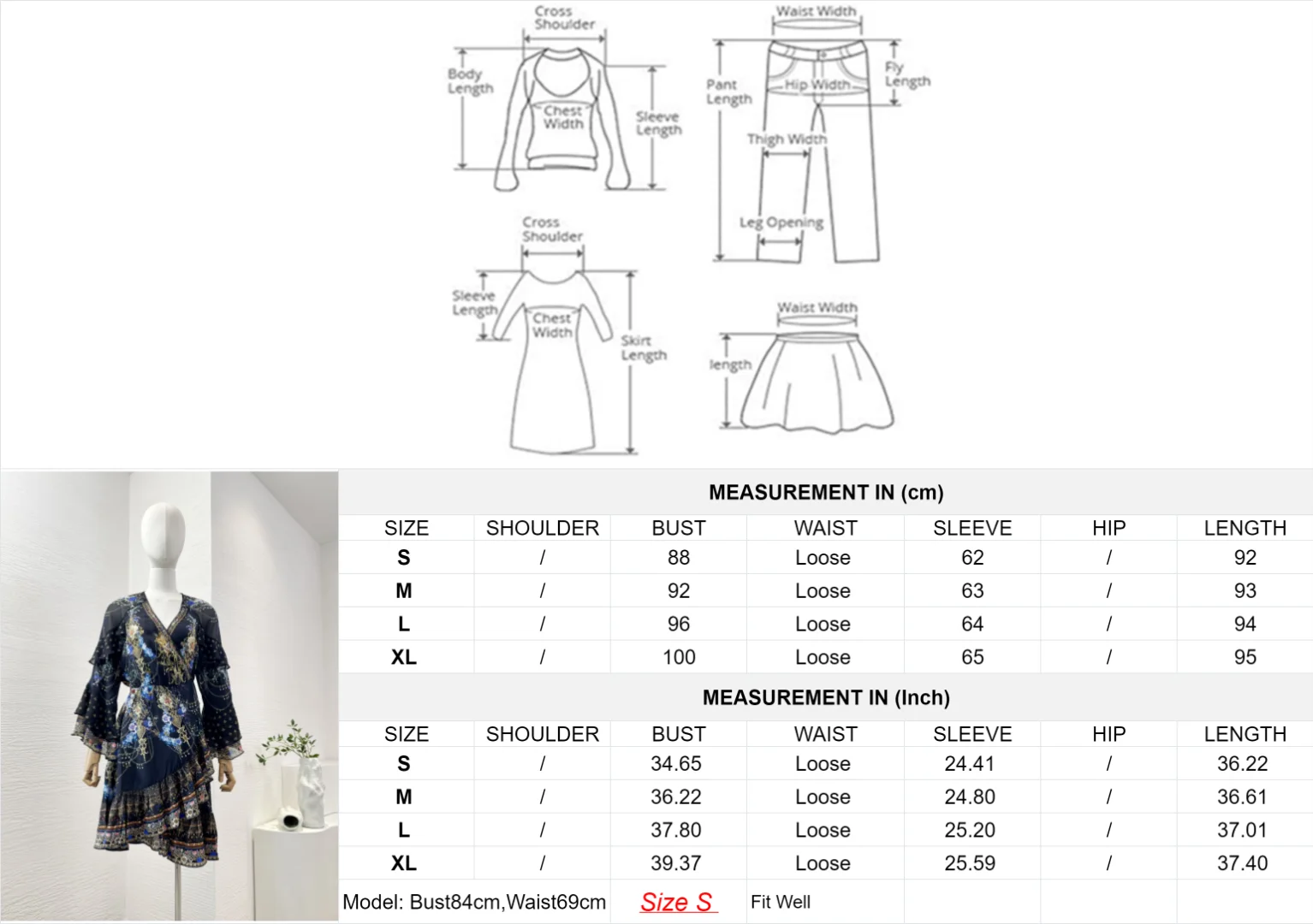 Cross Shoulder
Body Length
Chest Width
Sleeve Length

Waist Width
Pant Length
Hip Width
Fly Length
Thigh Width
Leg Opening

Cross Shoulder
Sleeve Length
Chest Width
Skirt Length

Waist Width
length

MEASUREMENT IN (cm)

| SIZE | SHOULDER | BUST | WAIST | SLEEVE | HIP | LENGTH |
|---|---|---|---|---|---|---|
| S | / | 88 | Loose | 62 | / | 92 |
| M | / | 92 | Loose | 63 | / | 93 |
| L | / | 96 | Loose | 64 | / | 94 |
| XL | / | 100 | Loose | 65 | / | 95 |

MEASUREMENT IN (Inch)

| SIZE | SHOULDER | BUST | WAIST | SLEEVE | HIP | LENGTH |
|---|---|---|---|---|---|---|
| S | / | 34.65 | Loose | 24.41 | / | 36.22 |
| M | / | 36.22 | Loose | 24.80 | / | 36.61 |
| L | / | 37.80 | Loose | 25.20 | / | 37.01 |
| XL | / | 39.37 | Loose | 25.59 | / | 37.40 |

Model: Bust84cm,Waist69cm Size S Fit Well