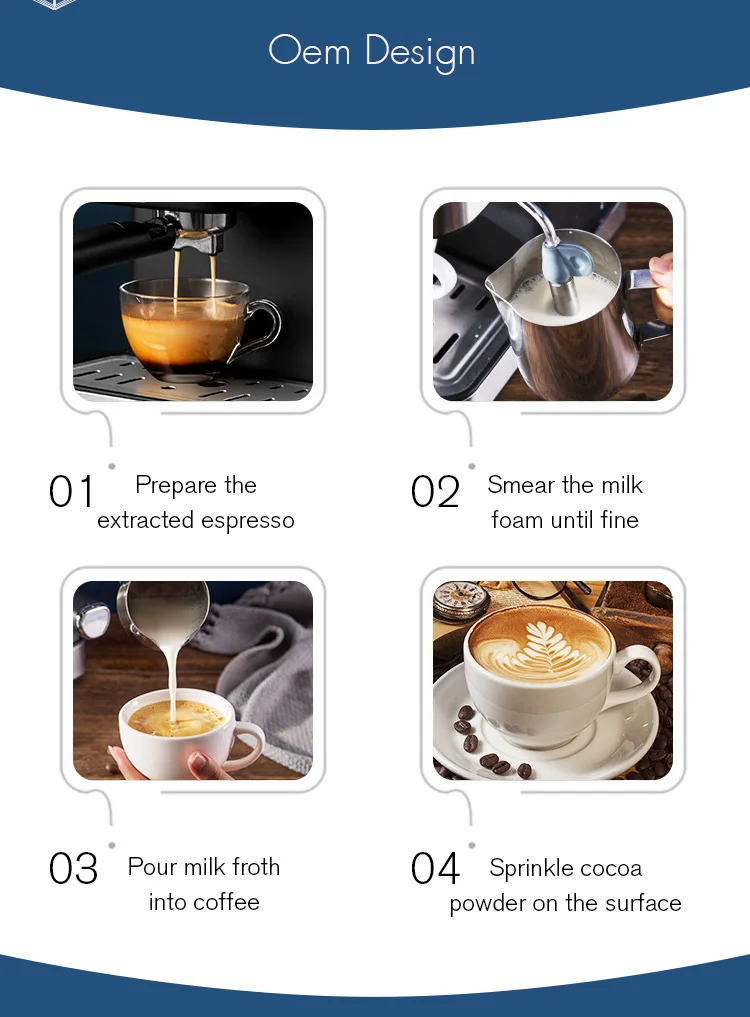 Oem Design

01 Prepare the extracted espresso

02 Smear the milk foam until fine

03 Pour milk froth into coffee

04 Sprinkle cocoa powder on the surface