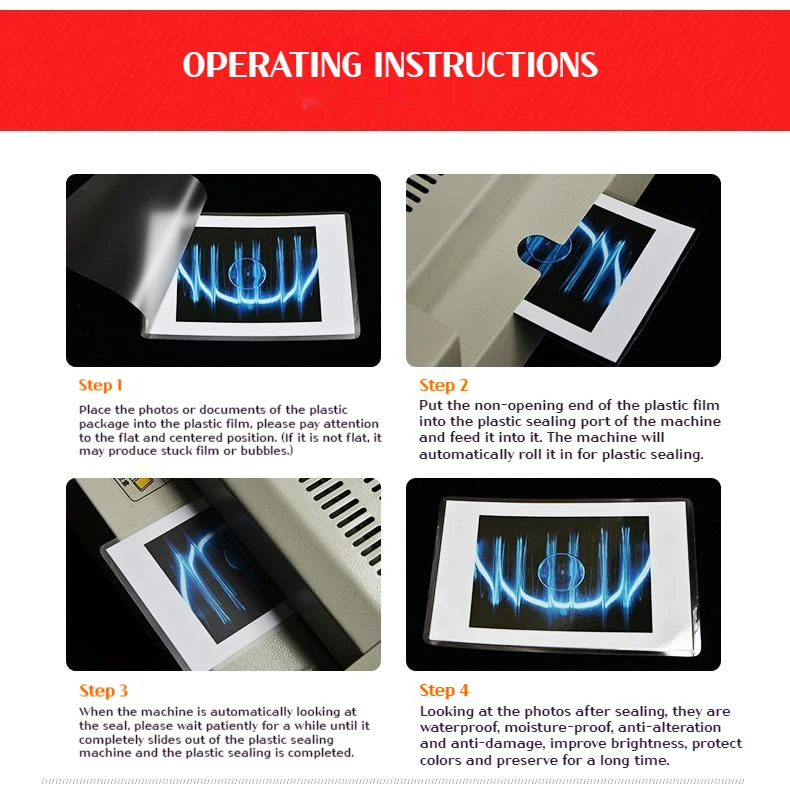 OPERATING INSTRUCTIONS

Step 1

Place the photos or documents of the plastic package into the plastic film, please pay attention to the flat and centered position. (If it is not flat, it may produce stuck film or bubbles.)

Step 2

Put the non-opening end of the plastic film into the plastic sealing port of the machine and feed it into it. The machine will automatically roll it in for plastic sealing.

Step 3

When the machine is automatically looking at the seal, please wait patiently for a while until it completely slides out of the plastic sealing machine and the plastic sealing is completed.

Step 4

Looking at the photos after sealing, they are waterproof, moisture-proof, anti-alteration and anti-damage, improve brightness, protect colors and preserve for a long time.