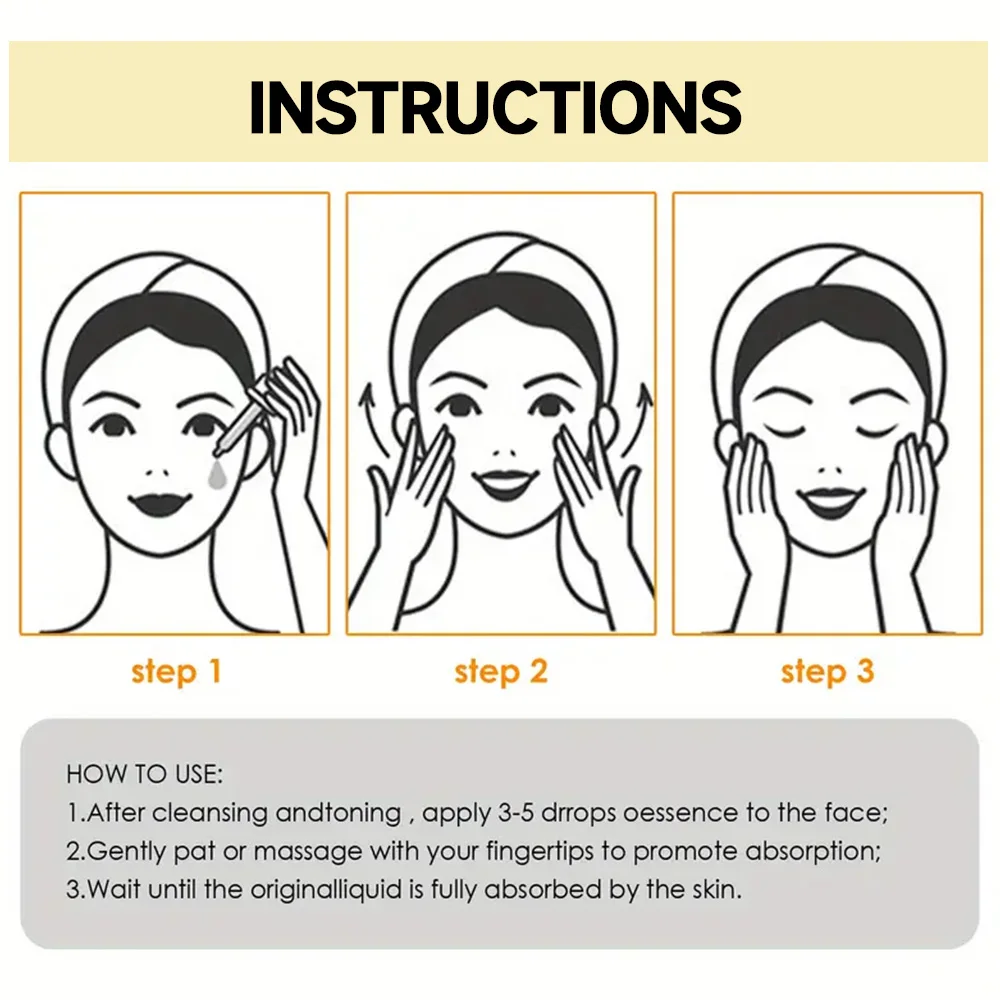 INSTRUCTIONS

step 1

step 2

step 3

HOW TO USE:
1.After cleansing andtoning , apply 3-5 drrops oessence to the face;
2.Gently pat or massage with your fingertips to promote absorption;
3.Wait until the originalliquid is fully absorbed by the skin.