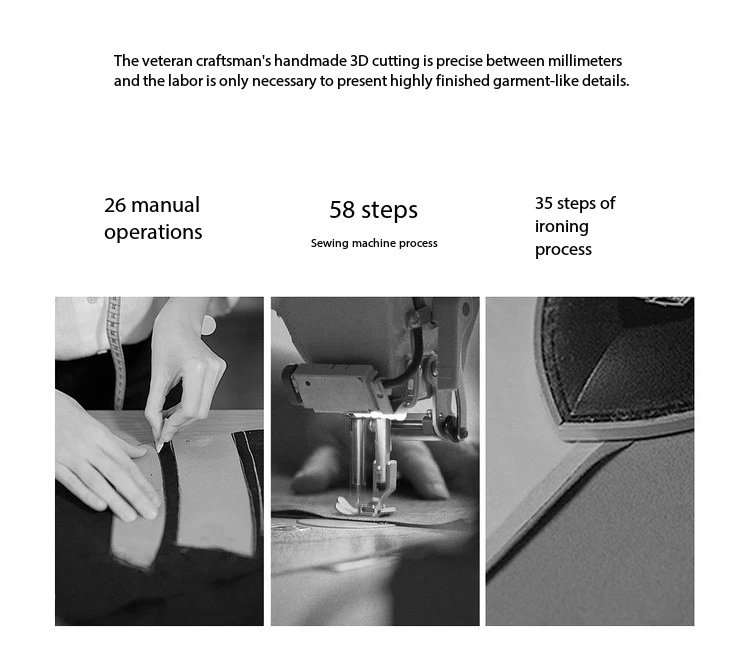 The veteran craftsman's handmade 3D cutting is precise between millimeters and the labor is only necessary to present highly finished garment-like details.

26 manual operations

58 steps

Sewing machine process

35 steps of ironing process