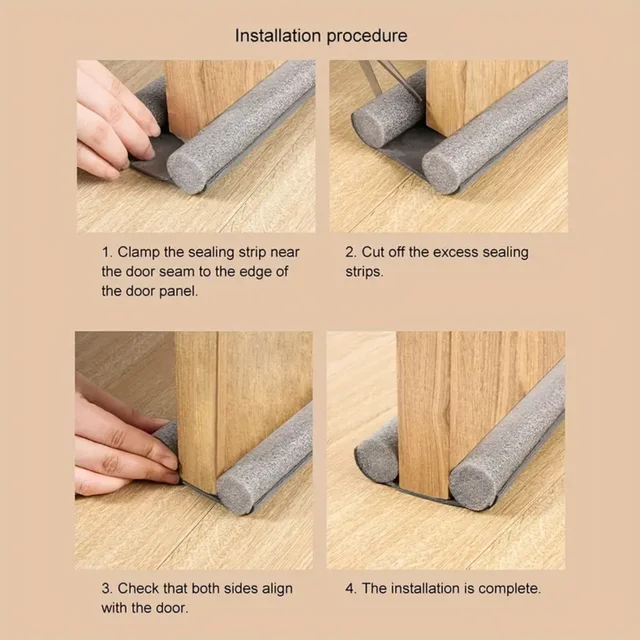 Installation procedure

1. Clamp the sealing strip near the door seam to the edge of the door panel.

2. Cut off the excess sealing strips.

3. Check that both sides align with the door.

4. The installation is complete.