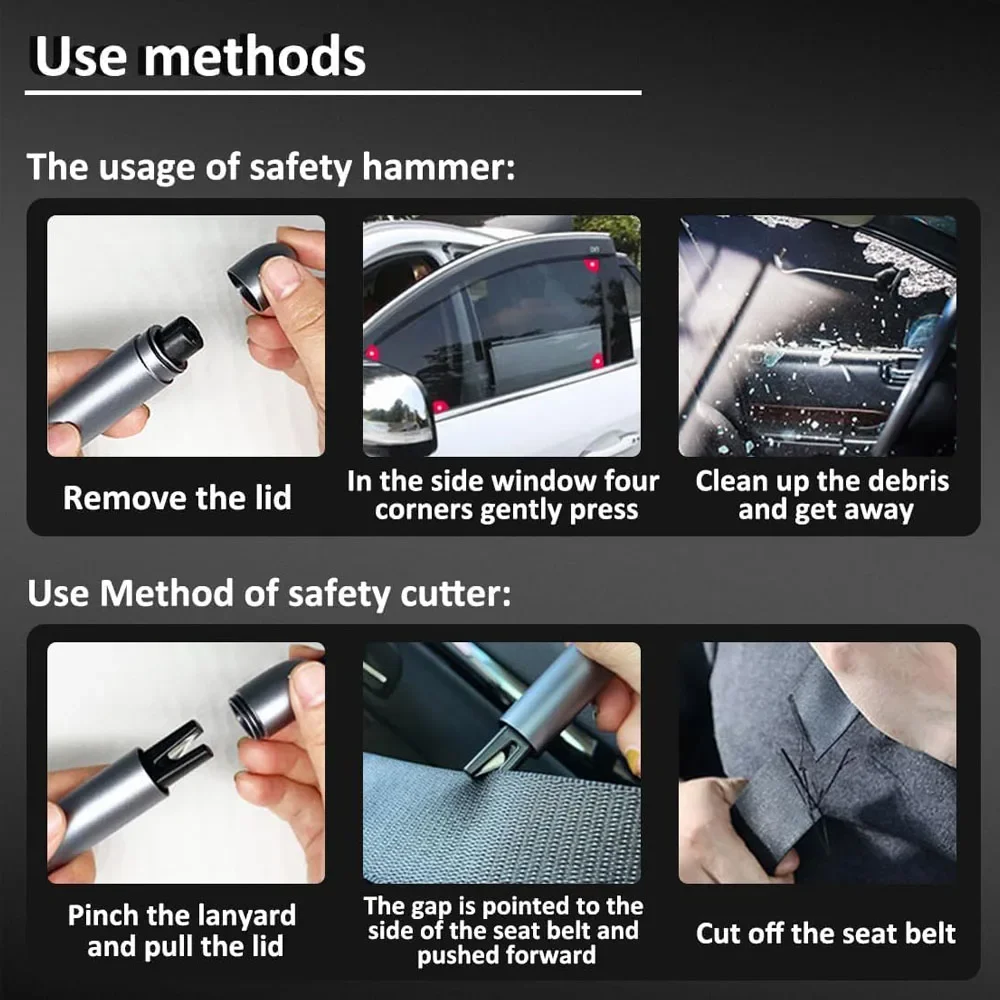 Use methods

The usage of safety hammer:

Remove the lid

In the side window four corners gently press

Clean up the debris and get away

Use Method of safety cutter:

Pinch the lanyard and pull the lid

The gap is pointed to the side of the seat belt and pushed forward

Cut off the seat belt