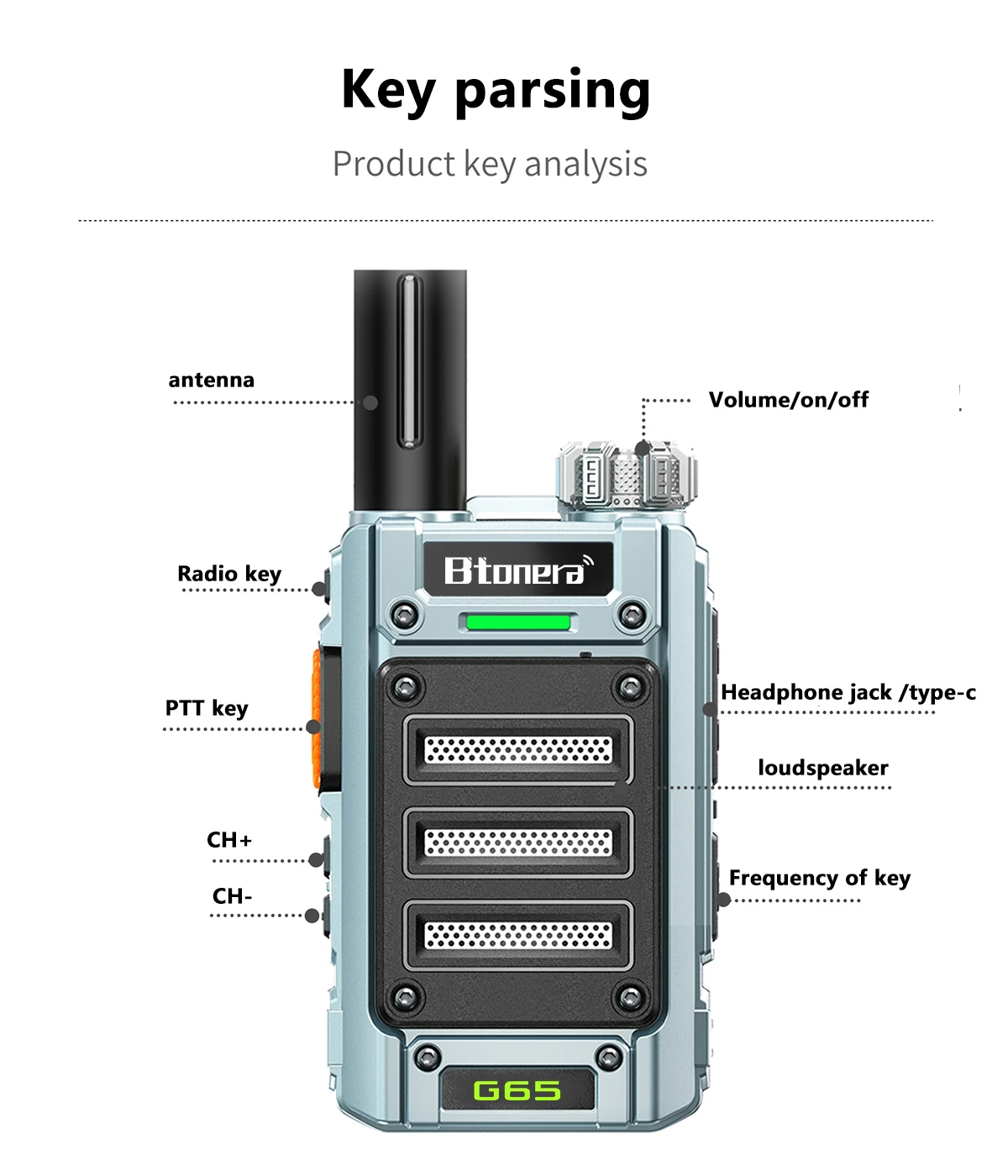 Key parsing

Product key analysis

antenna

Volume/on/off

Radio key

Btonera

PTT key

Headphone jack /type-c

loudspeaker

CH+

CH-

Frequency of key

G65