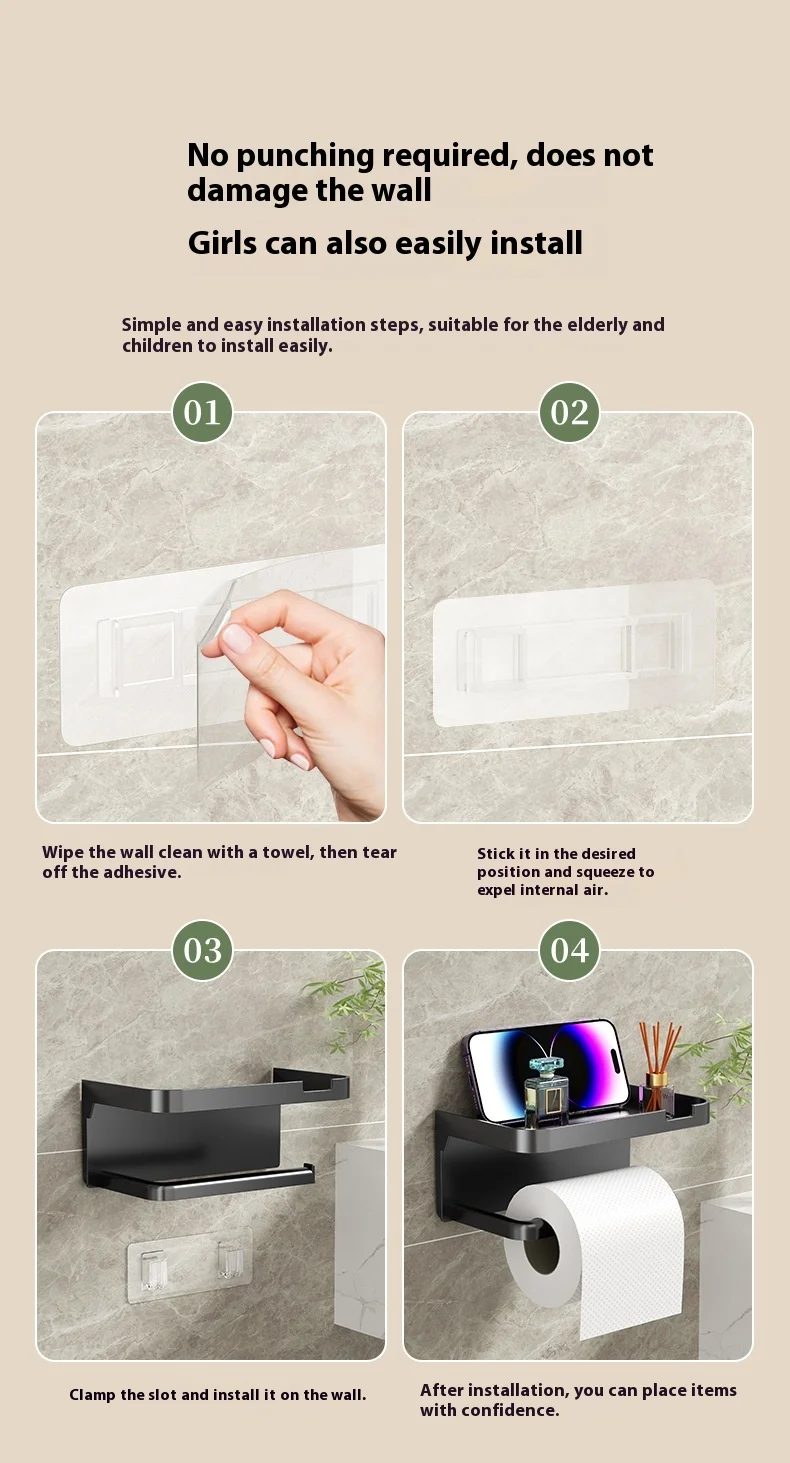 No punching required, does not damage the wall

Girls can also easily install

Simple and easy installation steps, suitable for the elderly and children to install easily.

01

Wipe the wall clean with a towel, then tear off the adhesive.

02

Stick it in the desired position and squeeze to expel internal air.

03

Clamp the slot and install it on the wall.

04

After installation, you can place items with confidence.