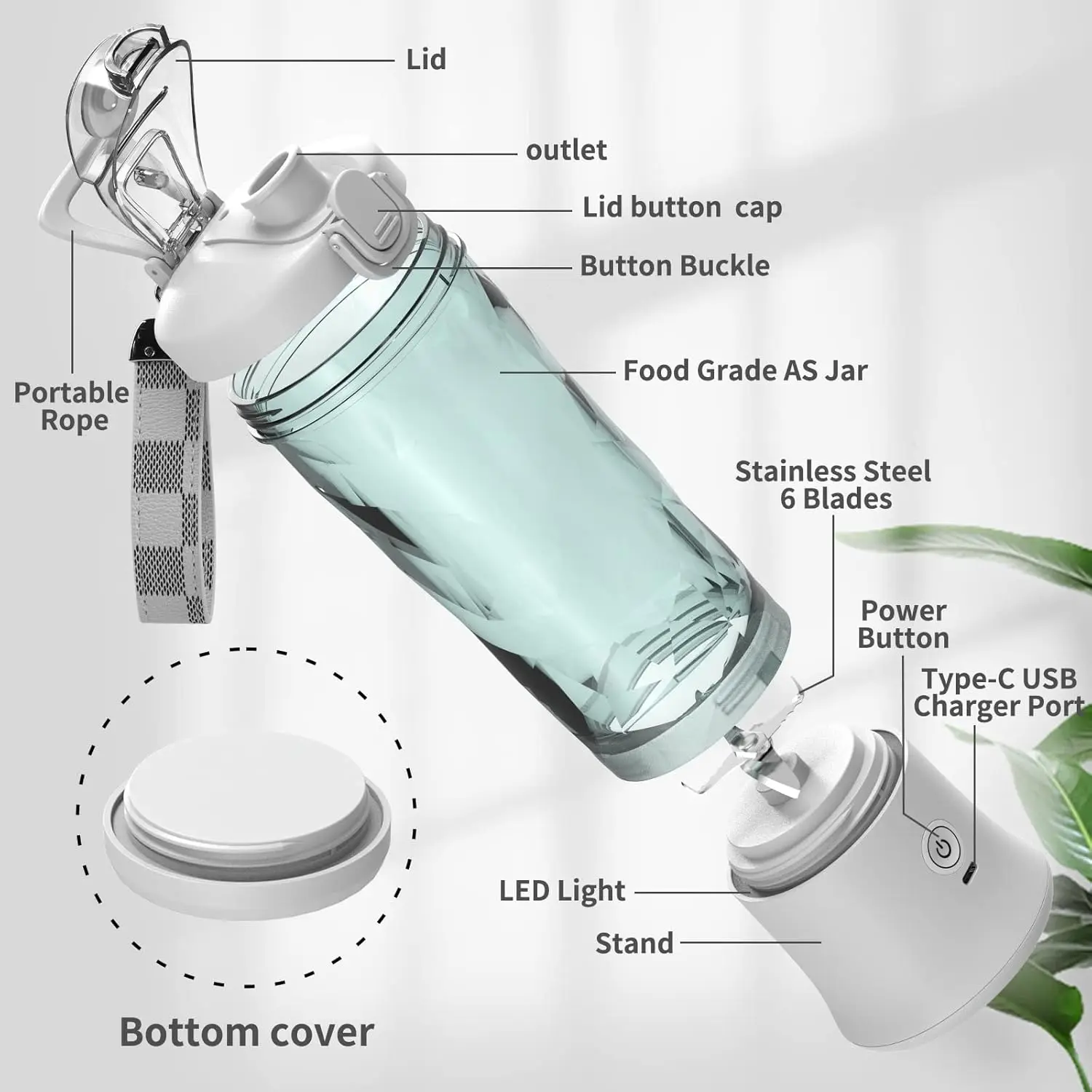 Lid

outlet

Lid button cap

Button Buckle

Portable Rope

Food Grade AS Jar

Stainless Steel 6 Blades

Power Button

Type-C USB Charger Port

LED Light

Stand

Bottom cover