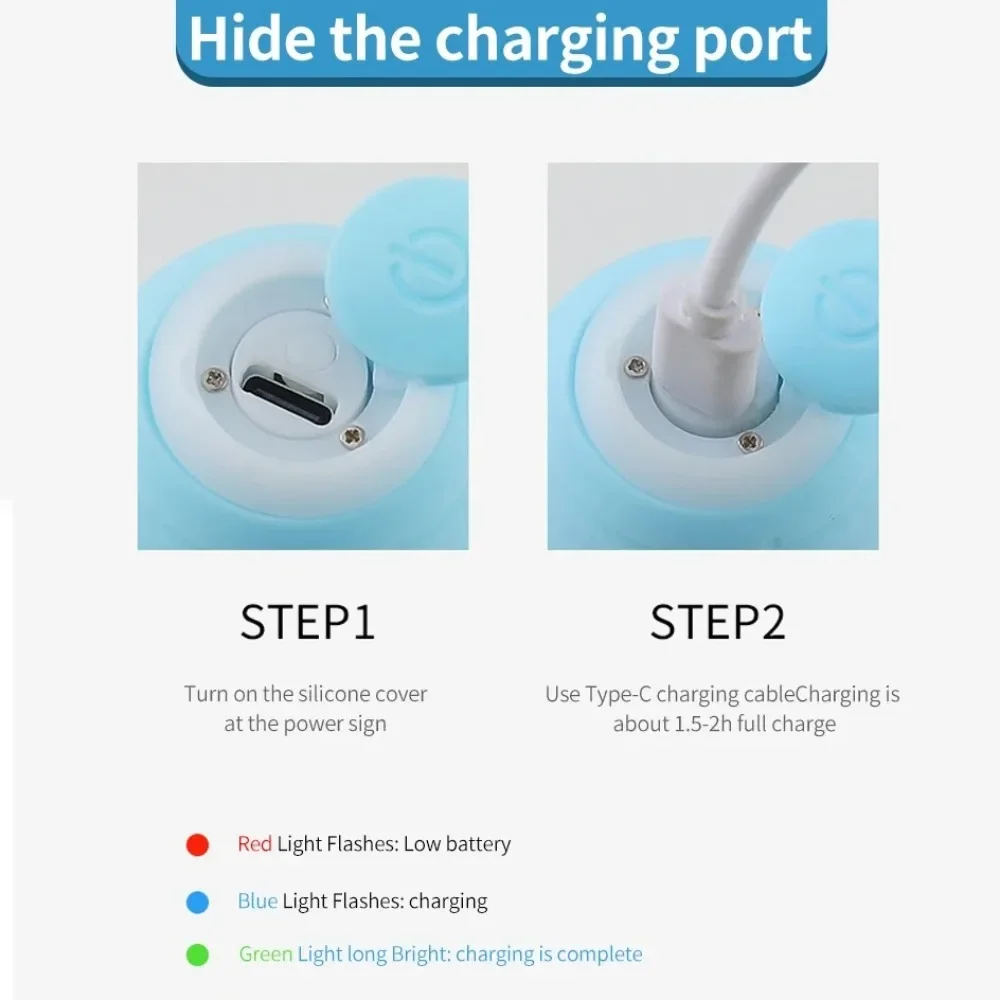 Hide the charging port

STEP1

Turn on the silicone cover at the power sign

STEP2

Use Type-C charging cableCharging is about 1.5-2h full charge

Red Light Flashes: Low battery

Blue Light Flashes: charging

Green Light long Bright: charging is complete