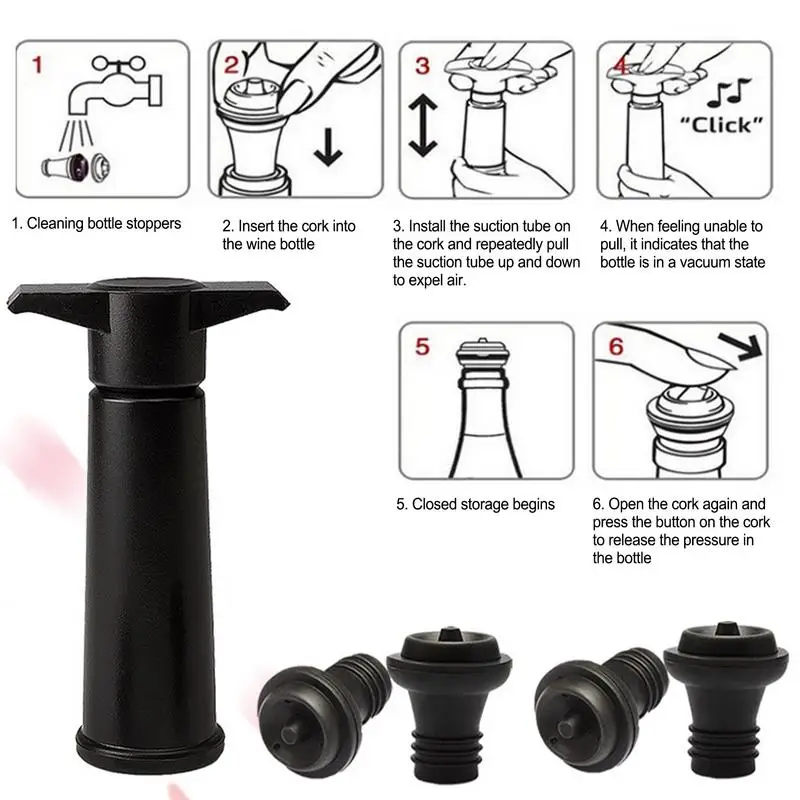 1

2

3

4

"Click"

1. Cleaning bottle stoppers

2. Insert the cork into the wine bottle

3. Install the suction tube on the cork and repeatedly pull the suction tube up and down to expel air.

4. When feeling unable to pull, it indicates that the bottle is in a vacuum state

5

6

5. Closed storage begins

6. Open the cork again and press the button on the cork to release the pressure in the bottle