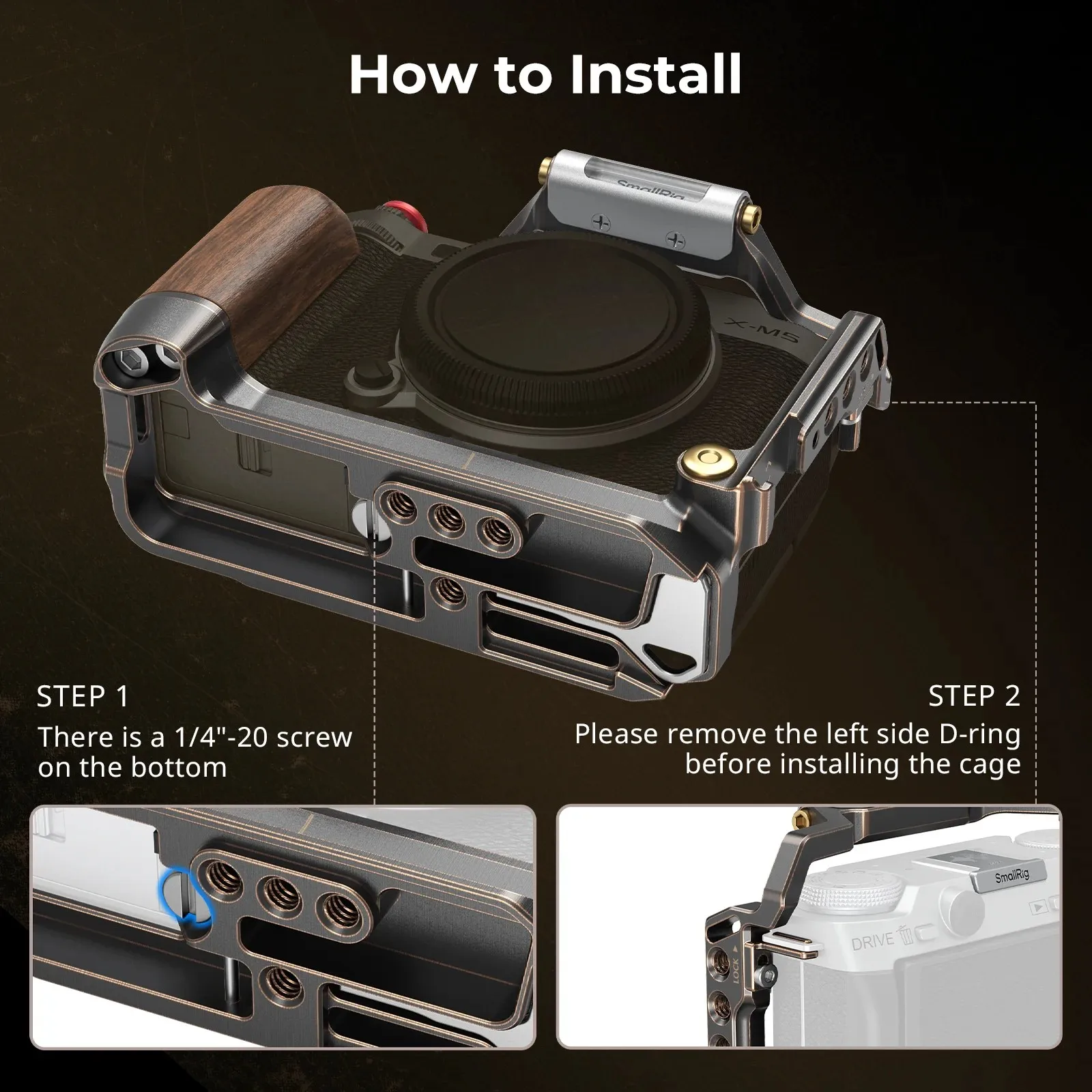 How to Install

SmallRig

X-M5

STEP 1
There is a 1/4"-20 screw on the bottom

STEP 2
Please remove the left side D-ring before installing the cage

SmallRig

DRIVE

LOCK