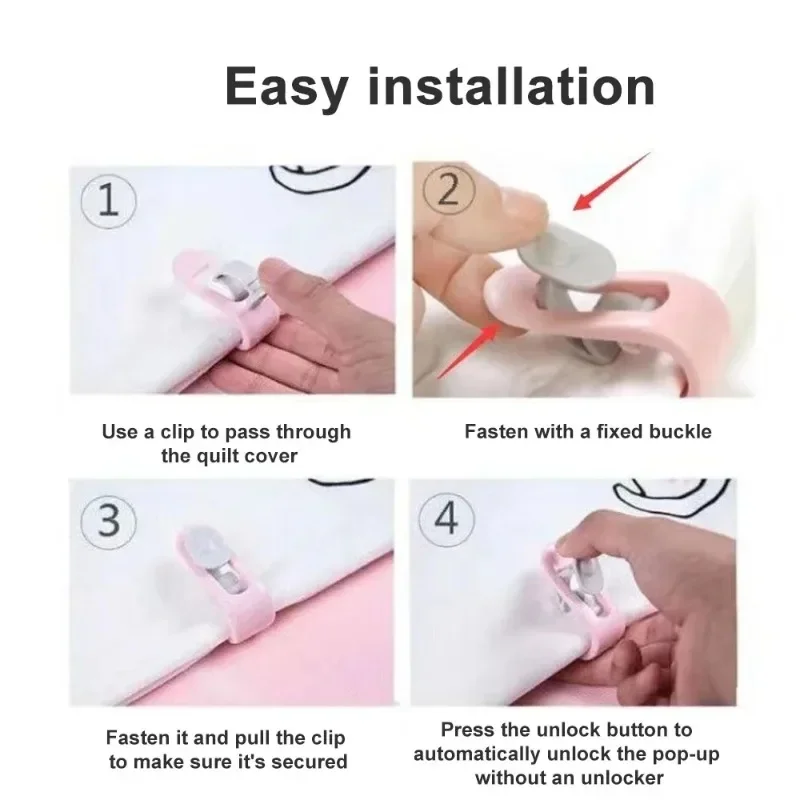 Easy installation

1

Use a clip to pass through the quilt cover

2

Fasten with a fixed buckle

3

Fasten it and pull the clip to make sure it's secured

4

Press the unlock button to automatically unlock the pop-up without an unlocker