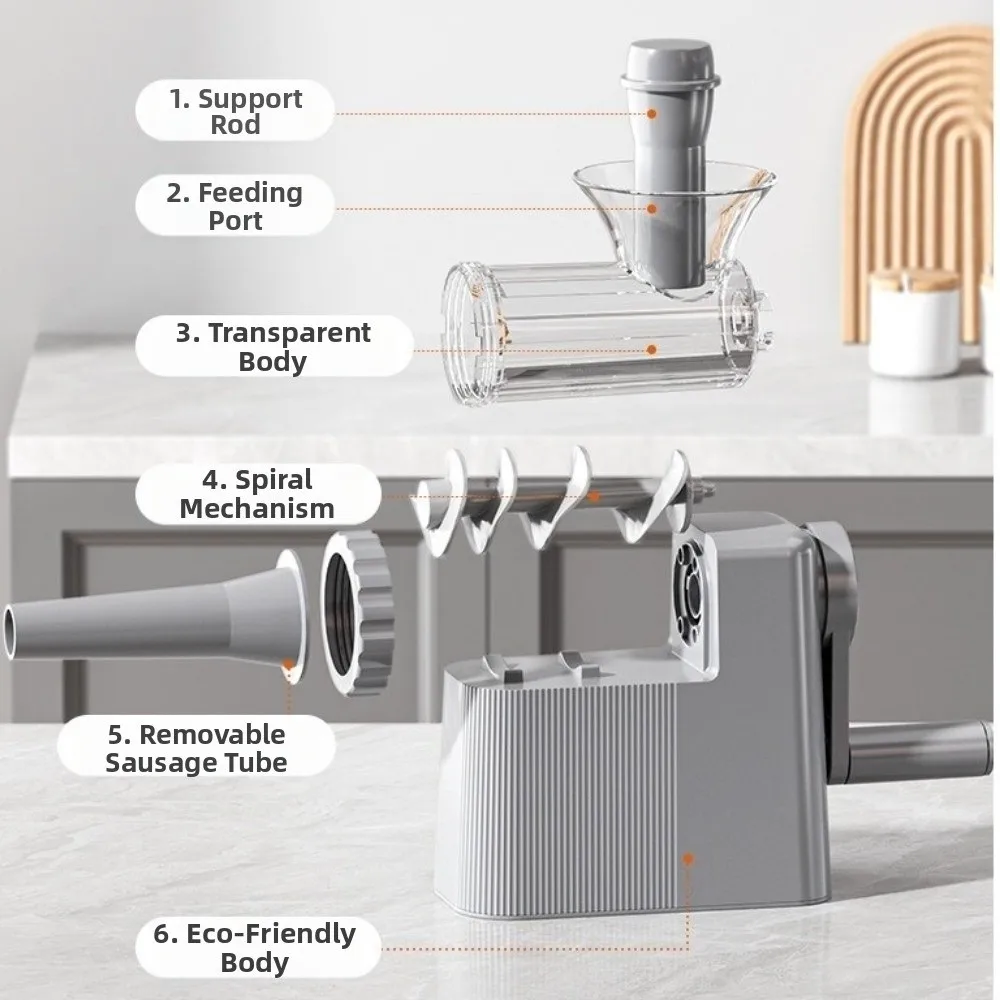 1. Support Rod

2. Feeding Port

3. Transparent Body

4. Spiral Mechanism

5. Removable Sausage Tube

6. Eco-Friendly Body